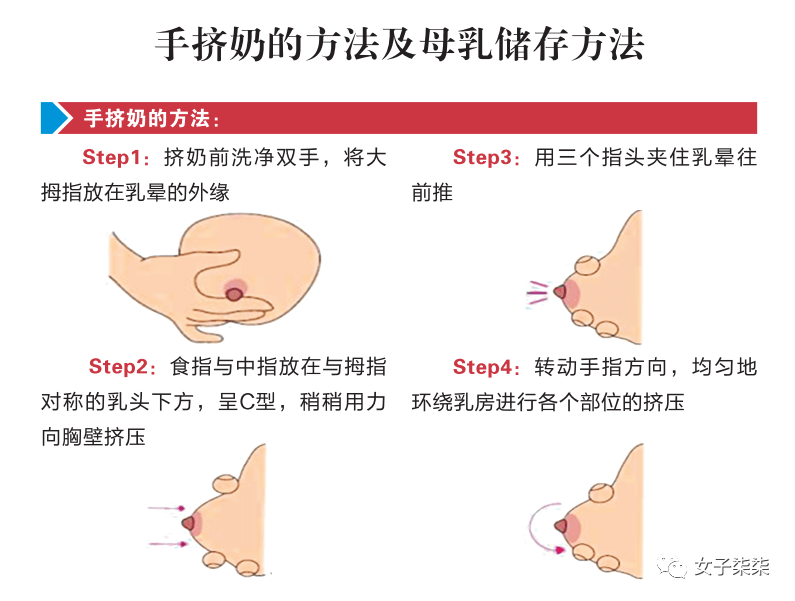 手挤奶的方法及母乳储存方法

手挤奶的方法：

Step1：挤奶前洗净双手，将大拇指放在乳晕的外缘

Step2：食指与中指放在与拇指对称的乳头下方，呈C型，稍稍用力向胸壁挤压

Step3：用三个指头夹住乳晕往前推

Step4：转动手指方向，均匀地环绕乳房进行各个部位的挤压

女子柒柒