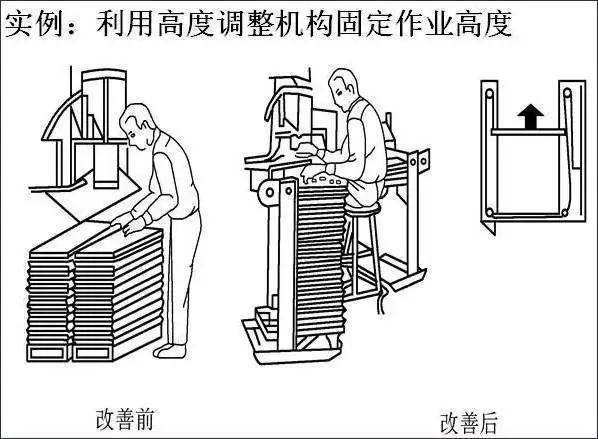 实例：利用高度调整机构固定作业高度

改善前

改善后