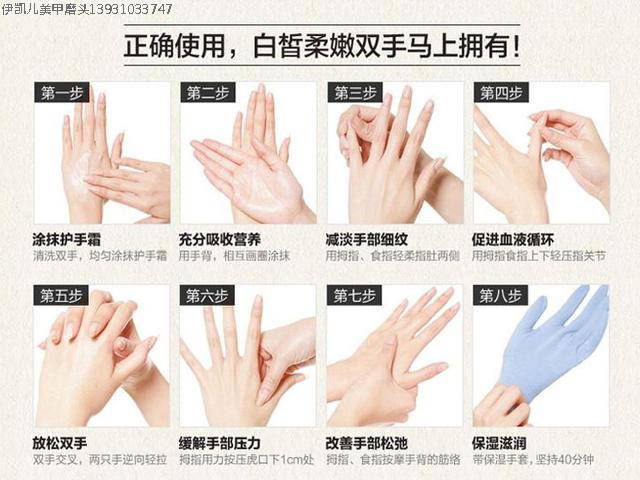 伊凯儿美甲磨头13931033747

正确使用，白皙柔嫩双手马上拥有！

第一步
涂抹护手霜
清洗双手，均匀涂抹护手霜

第二步
充分吸收营养
用手背，相互画圈涂抹

第三步
减淡手部细纹
用拇指、食指轻柔指肚两侧

第四步
促进血液循环
用拇指食指上下轻压指关节

第五步
放松双手
双手交叉，两只手逆向轻拉

第六步
缓解手部压力
拇指用力按压虎口下1cm处

第七步
改善手部松弛
拇指、食指按摩手背的筋络

第八步
保湿滋润
带保湿手套，坚持40分钟