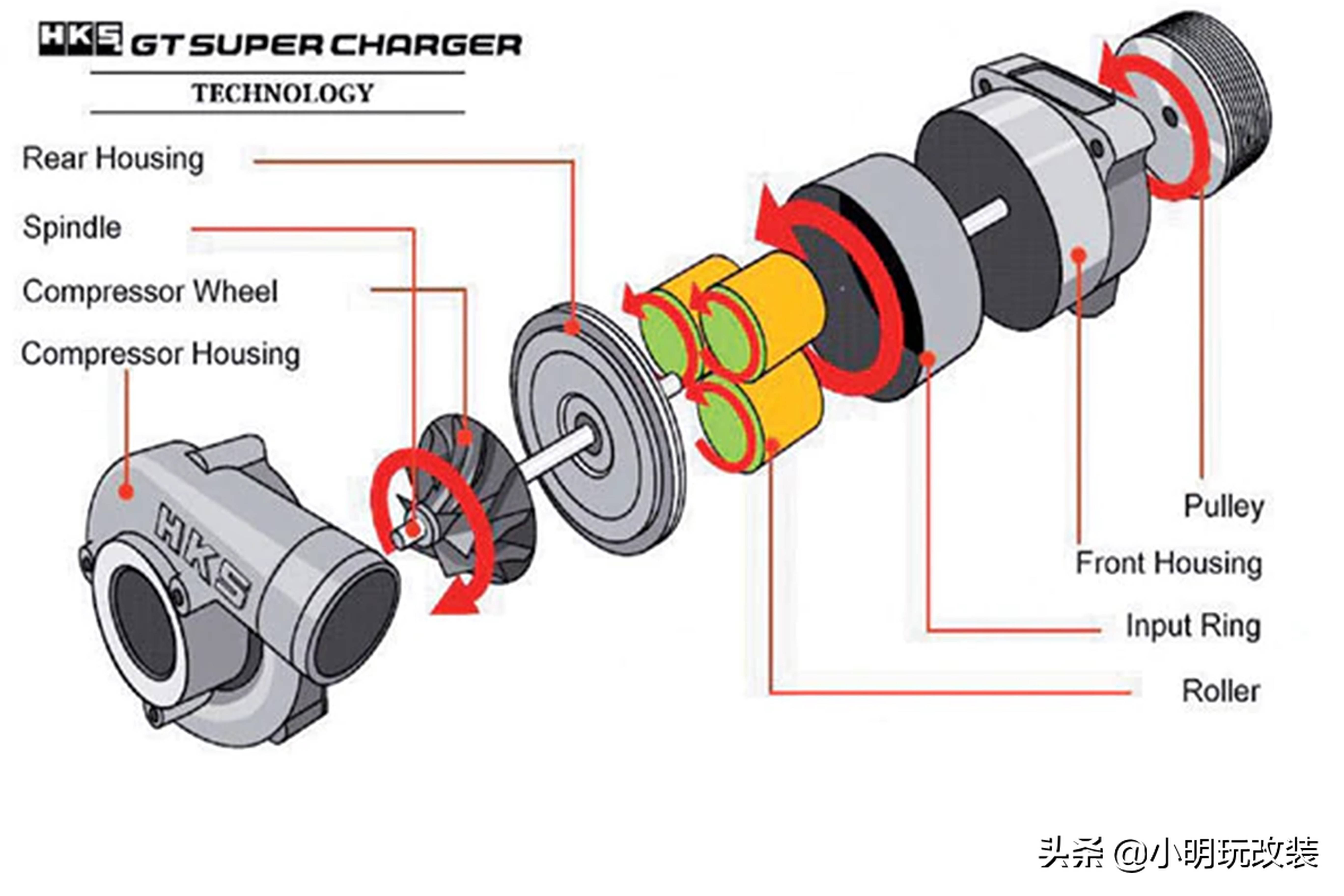 HKS GT SUPER CHARGER
TECHNOLOGY

Rear Housing
Spindle
Compressor Wheel
Compressor Housing

HKS

Pulley
Front Housing
Input Ring
Roller

头条 @小明玩改装