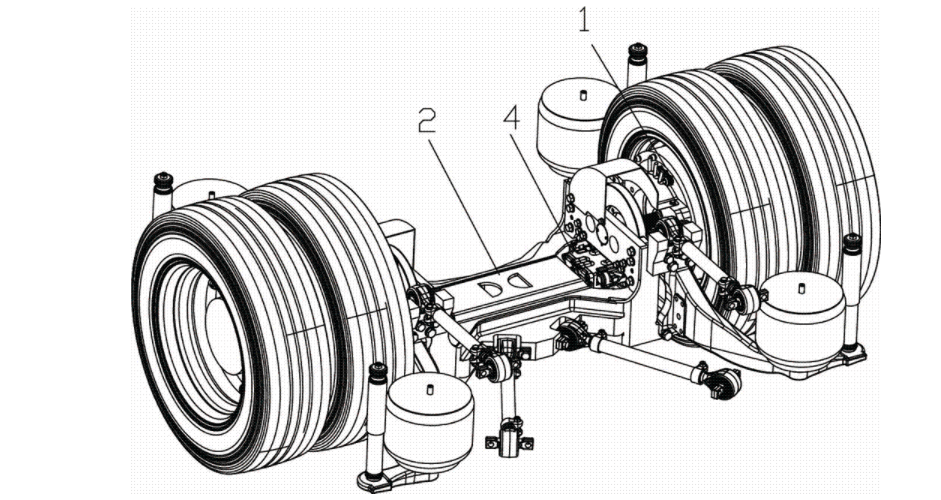 1
2
4