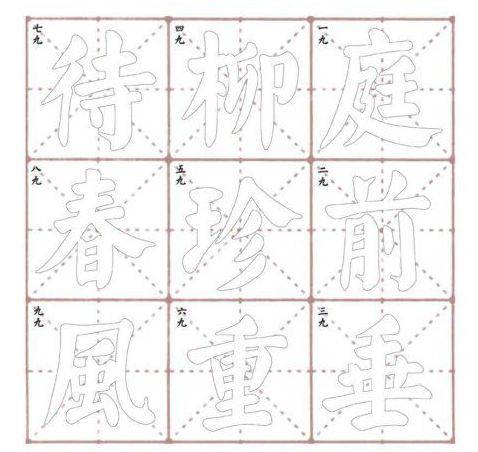 一九
庭

二九
前

三九
垂

四九
柳

五九
珍

六九
重

七九
待

八九
春

九九
風