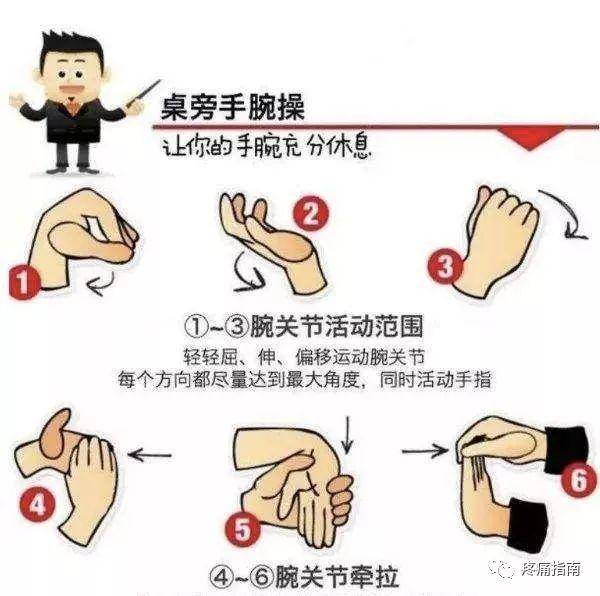 桌旁手腕操

让你的手腕充分休息

1

2

3

①~③腕关节活动范围

轻轻屈、伸、偏移运动腕关节
每个方向都尽量达到最大角度，同时活动手指

4

5

6

④~⑥腕关节牵拉

疼痛指南