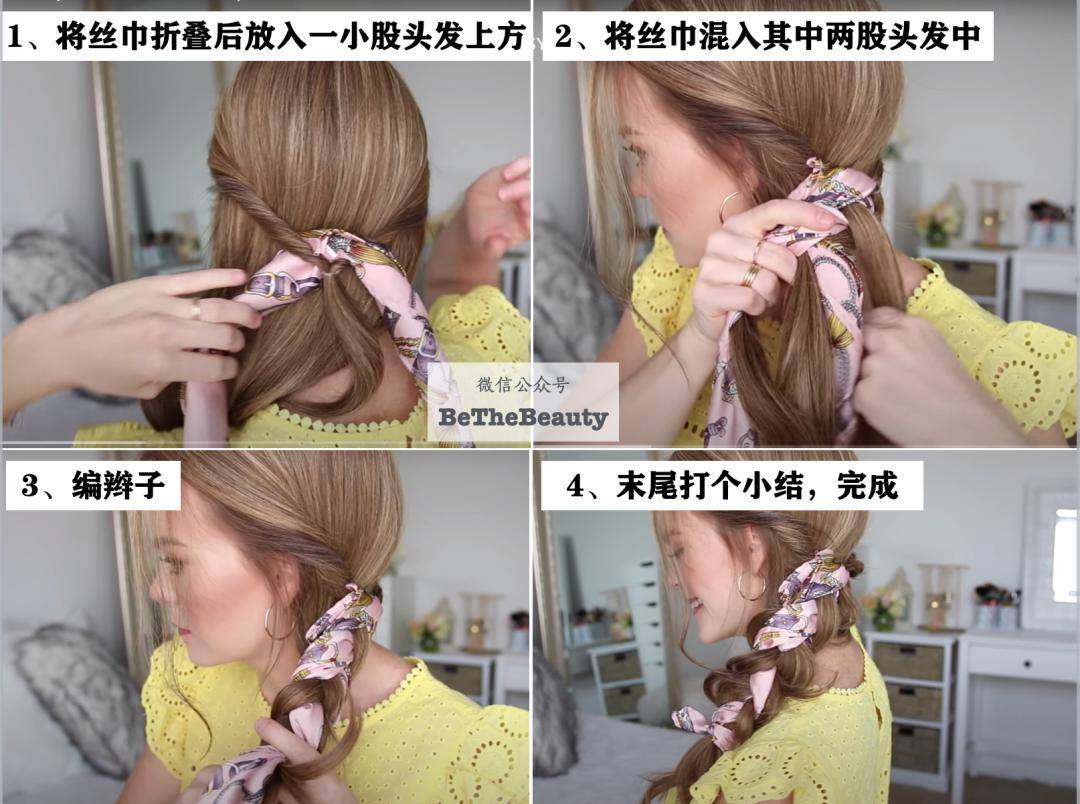 1、将丝巾折叠后放入一小股头发上方

2、将丝巾混入其中两股头发中

微信公众号
BeTheBeauty

3、编辫子

4、末尾打个小结，完成