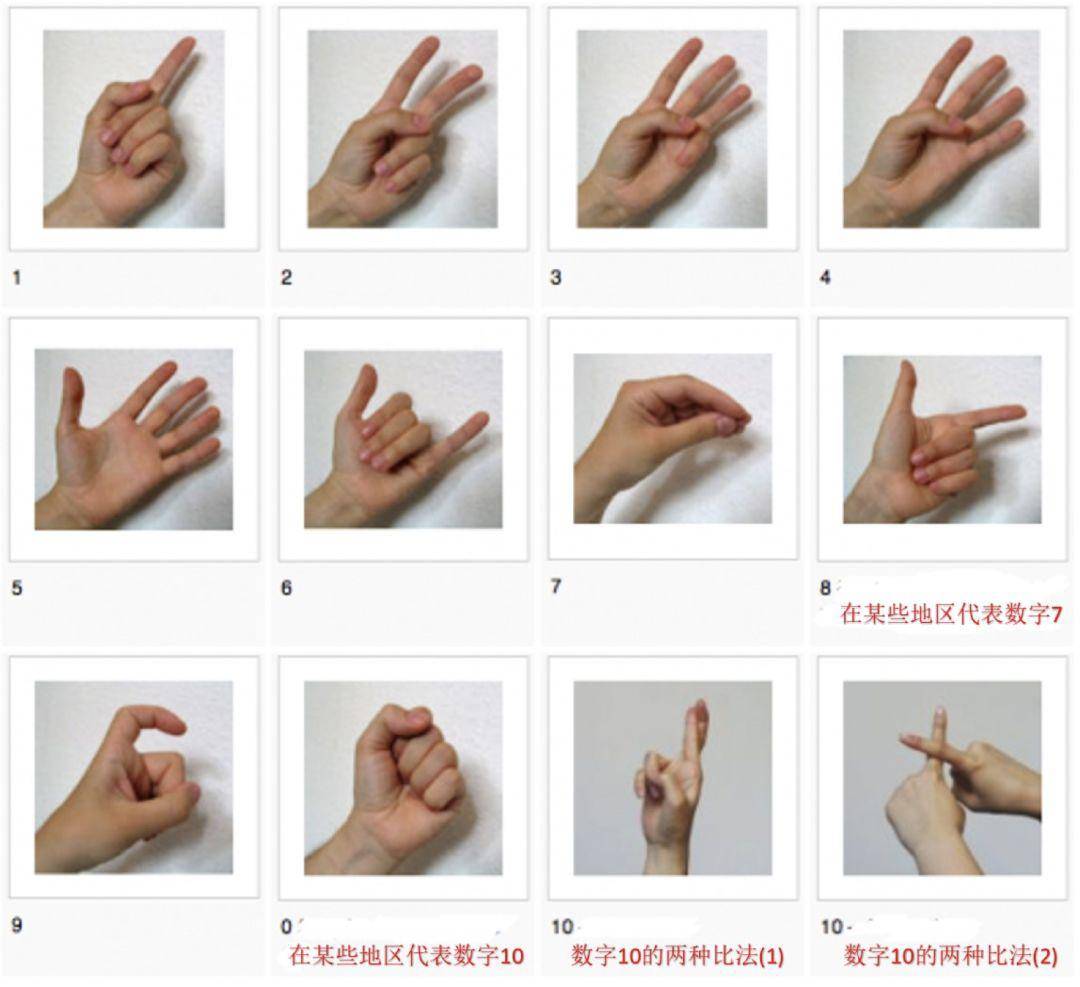 1

2

3

4

5

6

7

8
在某些地区代表数字7

9

0
在某些地区代表数字10

10
数字10的两种比法(1)

10
数字10的两种比法(2)