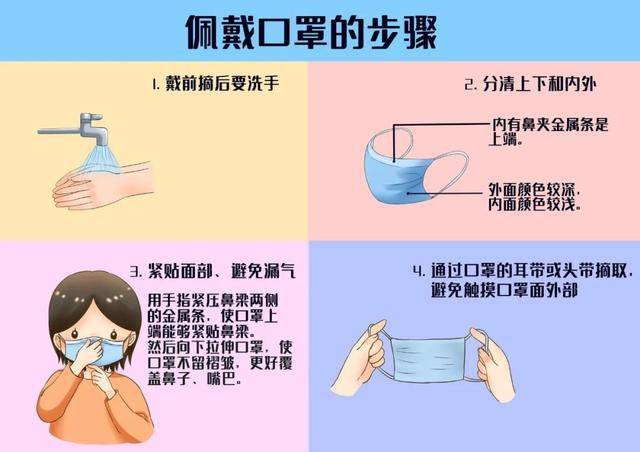 佩戴口罩的步骤

1. 戴前摘后要洗手

2. 分清上下和内外

内有鼻夹金属条是上端。

外面颜色较深，内面颜色较浅。

3. 紧贴面部、避免漏气

用手指紧压鼻梁两侧的金属条，使口罩上端能够紧贴鼻梁。然后向下拉伸口罩，使口罩不留褶皱，更好覆盖鼻子、嘴巴。

4. 通过口罩的耳带或头带摘取，避免触摸口罩面外部