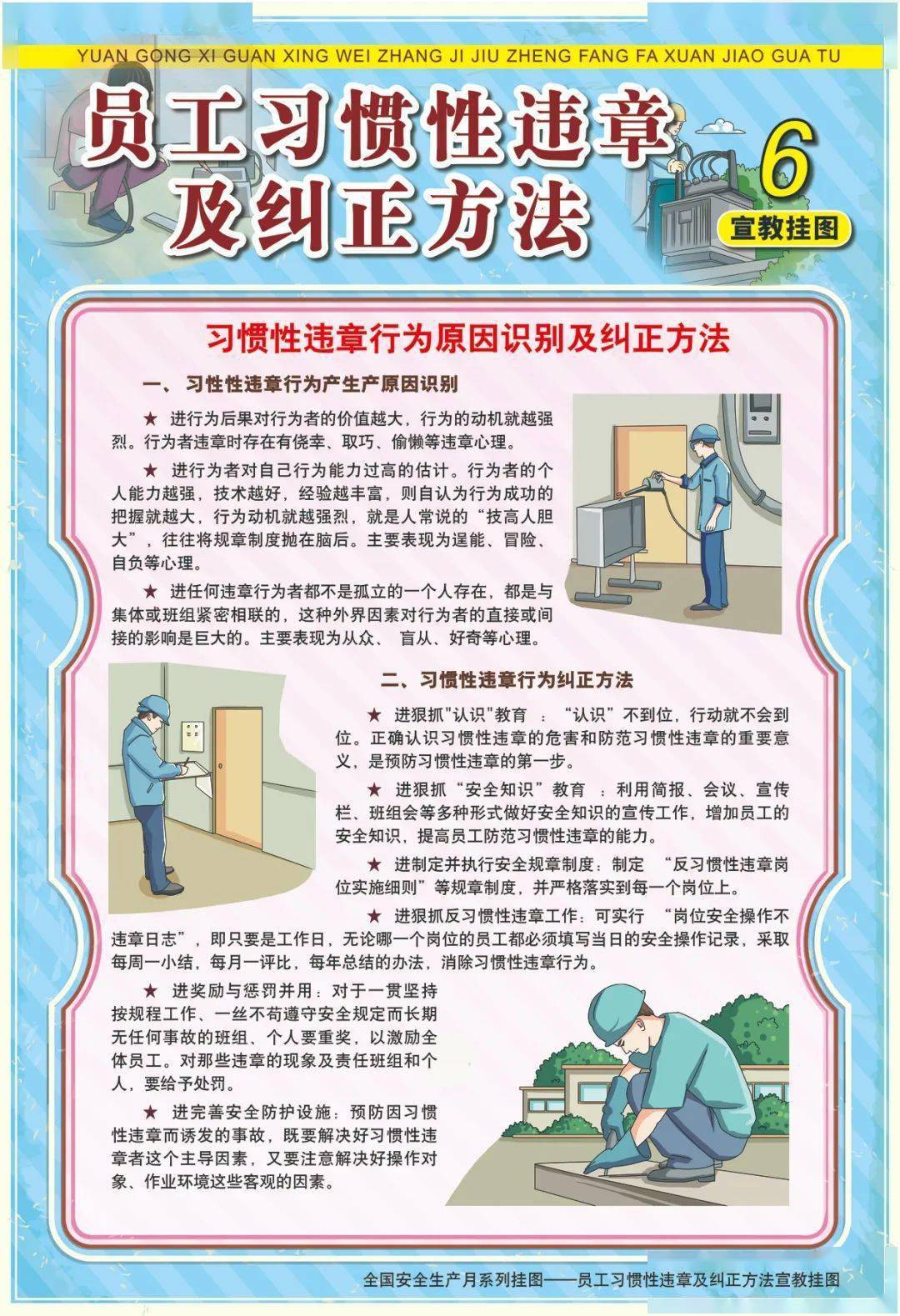 YUAN GONG XI GUAN XING WEI ZHANG JI JIU ZHENG FANG FA XUAN JIAO GUA TU

员工习惯性违章及纠正方法

6

宣教挂图

习惯性违章行为原因识别及纠正方法

一、习性性违章行为产生产原因识别

★ 进行为后果对行为者的价值越大，行为的动机就越强烈。行为者违章时存在有侥幸、取巧、偷懒等违章心理。

★ 进行为者对自己行为能力过高的估计。行为者的个人能力越强，技术越好，经验越丰富，则自认为行为成功的把握就越大，行为动机就越强烈，就是人常说的“技高人胆大”，往往将规章制度抛在脑后。主要表现为逞能、冒险、自负等心理。

★ 进任何违章行为者都不是孤立的一个人存在，都是与集体或班组紧密相联的，这种外界因素对行为者的直接或间接的影响是巨大的。主要表现为从众、 盲从、好奇等心理。

二、习惯性违章行为纠正方法

★ 进狠抓"认识"教育 ：“认识”不到位，行动就不会到位。正确认识习惯性违章的危害和防范习惯性违章的重要意义，是预防习惯性违章的第一步。

★ 进狠抓“安全知识”教育 ：利用简报、会议、宣传栏、班组会等多种形式做好安全知识的宣传工作，增加员工的安全知识，提高员工防范习惯性违章的能力。

★ 进制定并执行安全规章制度：制定 “反习惯性违章岗位实施细则”等规章制度，并严格落实到每一个岗位上。

★ 进狠抓反习惯性违章工作：可实行 “岗位安全操作不违章日志”，即只要是工作日，无论哪一个岗位的员工都必须填写当日的安全操作记录，采取每周一小结，每月一评比，每年总结的办法，消除习惯性违章行为。

★ 进奖励与惩罚并用：对于一贯坚持按规程工作、一丝不苟遵守安全规定而长期无任何事故的班组、个人要重奖，以激励全体员工。对那些违章的现象及责任班组和个人，要给予处罚。

★ 进完善安全防护设施：预防因习惯性违章而诱发的事故，既要解决好习惯性违章者这个主导因素，又要注意解决好操作对象、作业环境这些客观的因素。

全国安全生产月系列挂图——员工习惯性违章及纠正方法宣教挂图