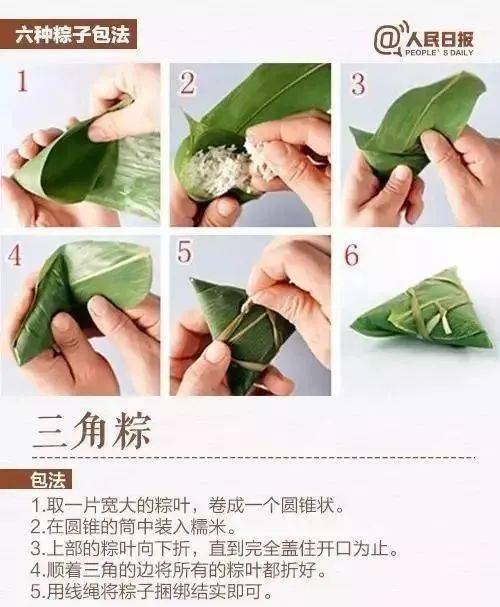 六种粽子包法

@人民日报
PEOPLE'S DAILY

1

2

3

4

5

6

三角粽

包法

1.取一片宽大的粽叶，卷成一个圆锥状。
2.在圆锥的筒中装入糯米。
3.上部的粽叶向下折，直到完全盖住开口为止。
4.顺着三角的边将所有的粽叶都折好。
5.用线绳将粽子捆绑结实即可。