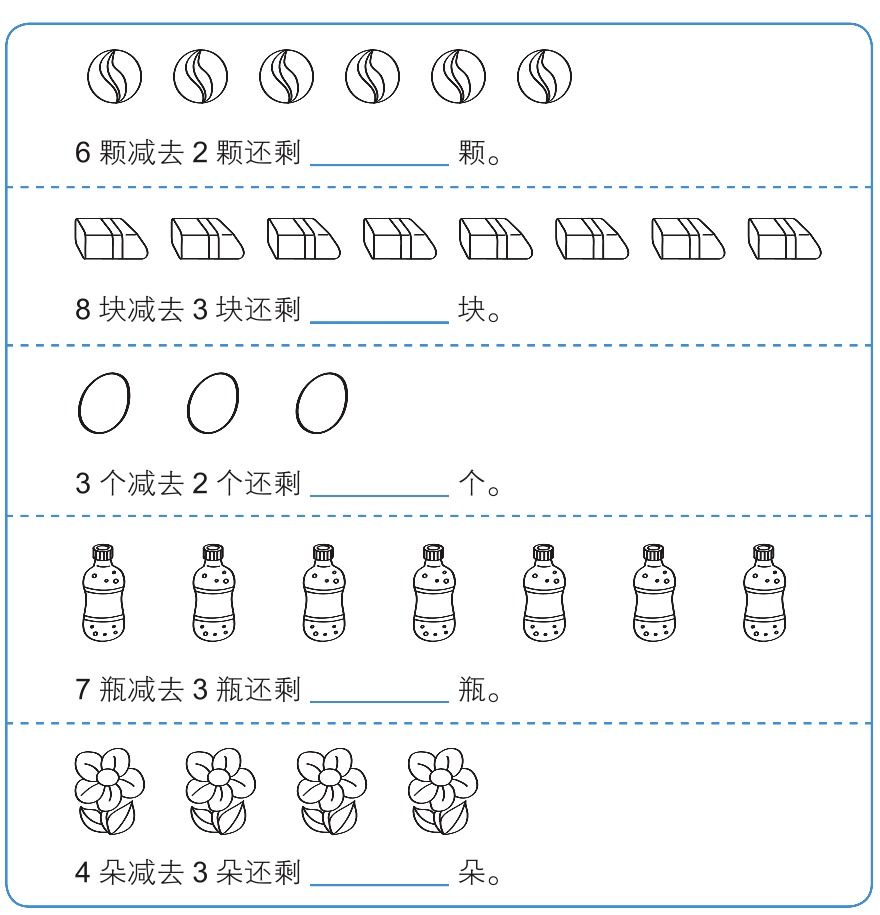 6 颗减去 2 颗还剩 ________ 颗。

8 块减去 3 块还剩 ________ 块。

3 个减去 2 个还剩 ________ 个。

7 瓶减去 3 瓶还剩 ________ 瓶。

4 朵减去 3 朵还剩 ________ 朵。