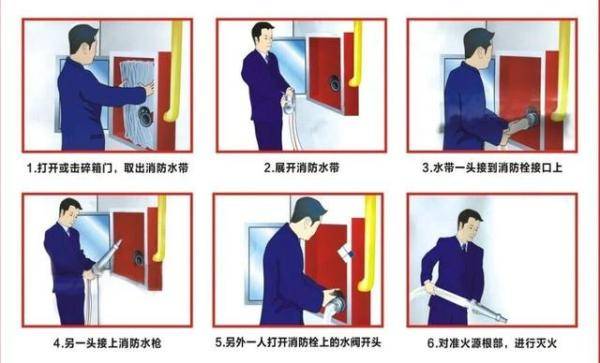 1.打开或击碎箱门，取出消防水带

2.展开消防水带

3.水带一头接到消防栓接口上

4.另一头接上消防水枪

5.另外一人打开消防栓上的水阀开头

6.对准火源根部，进行灭火