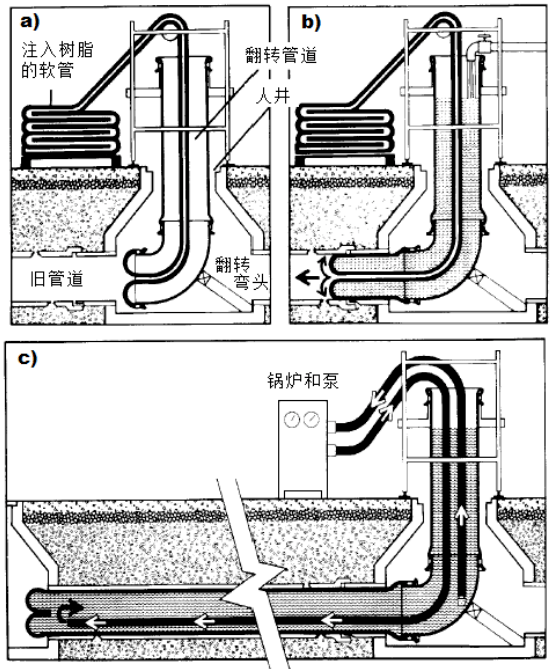 a)

注入树脂的软管

翻转管道

人井

旧管道

翻转弯头

b)

c)

锅炉和泵