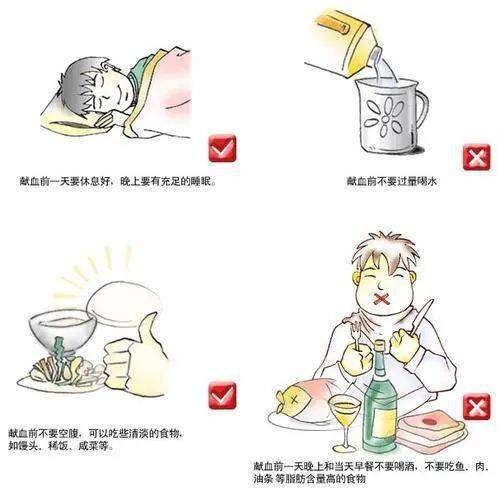 献血前一天要休息好，晚上要有充足的睡眠。

献血前不要过量喝水

献血前不要空腹，可以吃些清淡的食物，如馒头、稀饭、咸菜等。

献血前一天晚上和当天早餐不要喝酒，不要吃鱼、肉、油条 等脂肪含量高的食物