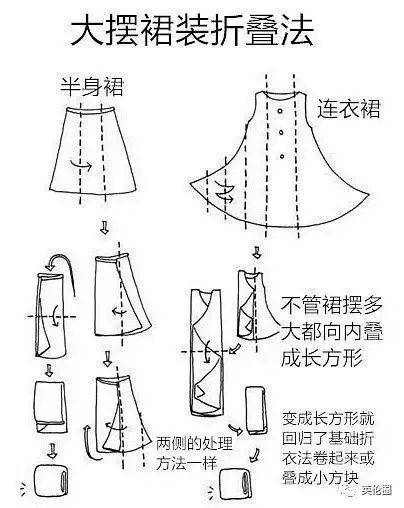 大摆裙装折叠法

半身裙

连衣裙

不管裙摆多大都向内叠成长方形

两侧的处理方法一样

变成长方形就回归了基础折衣法卷起来或叠成小方块

英伦圈