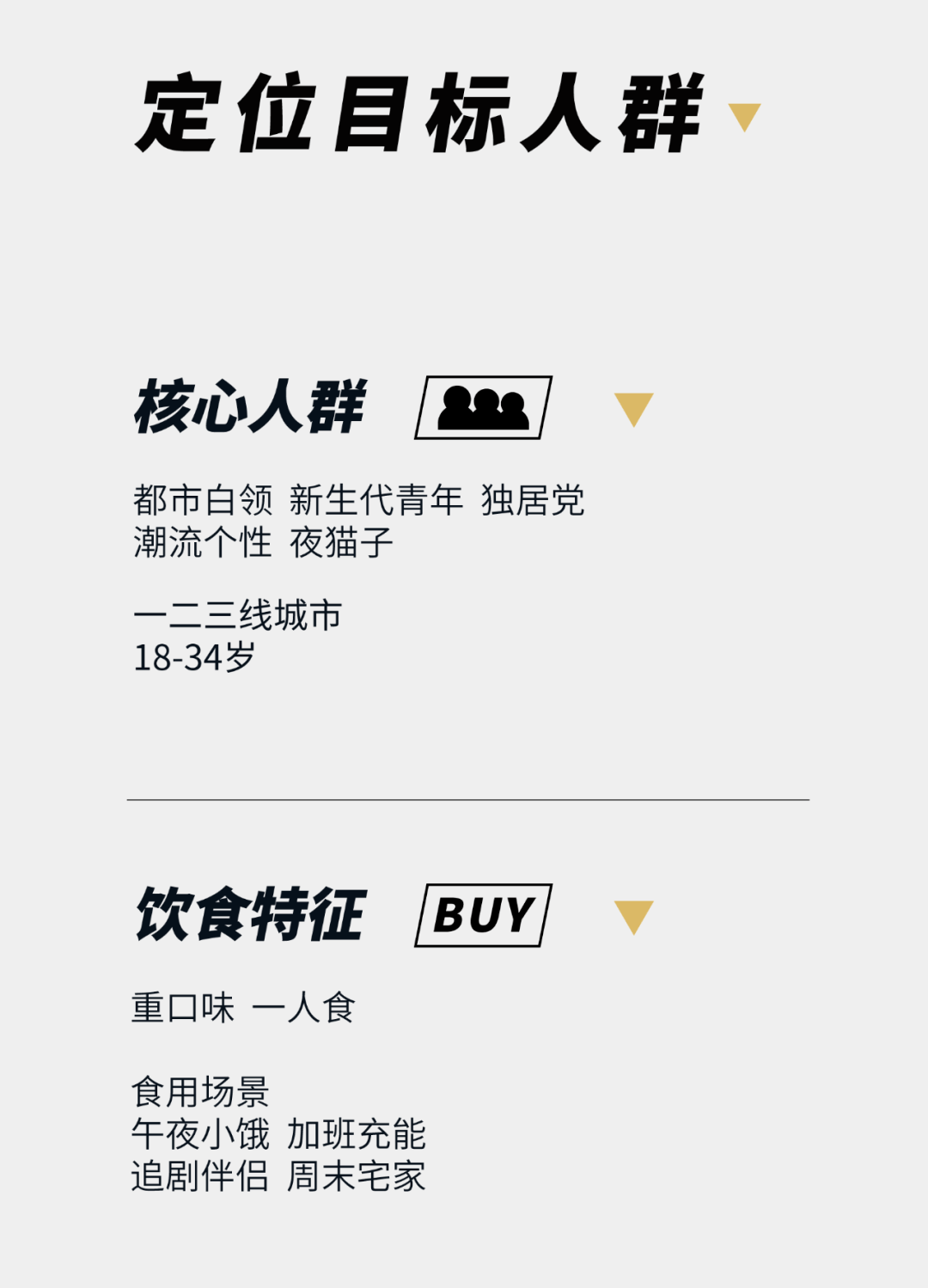 定位目标人群

核心人群

都市白领 新生代青年 独居党
潮流个性 夜猫子

一二三线城市
18-34岁

饮食特征 BUY

重口味 一人食

食用场景
午夜小饿 加班充能
追剧伴侣 周末宅家