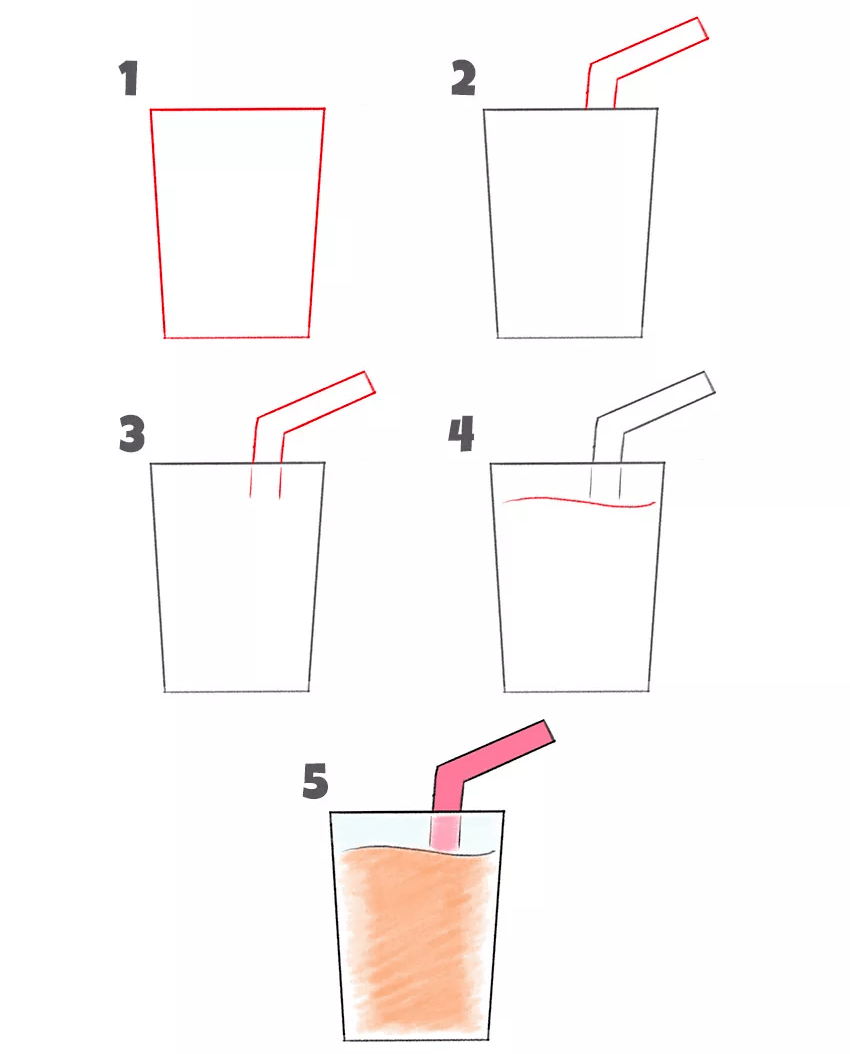 1

2

3

4

5