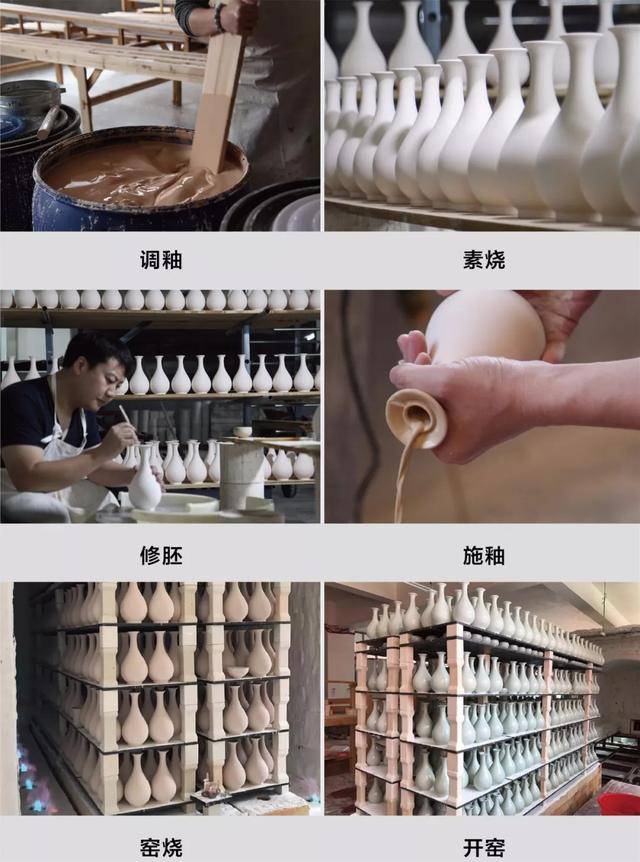 调釉

素烧

修胚

施釉

窑烧

开窑