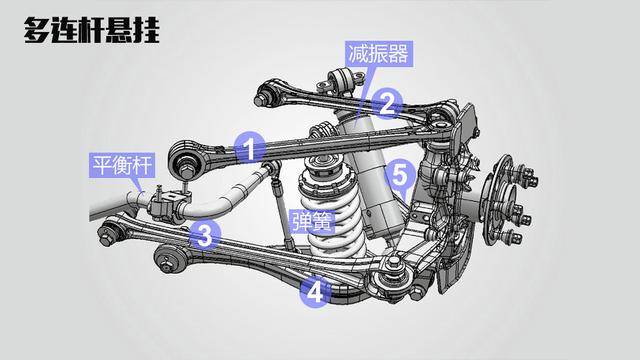 多连杆悬挂

减振器

2

1

平衡杆

5

弹簧

3

4