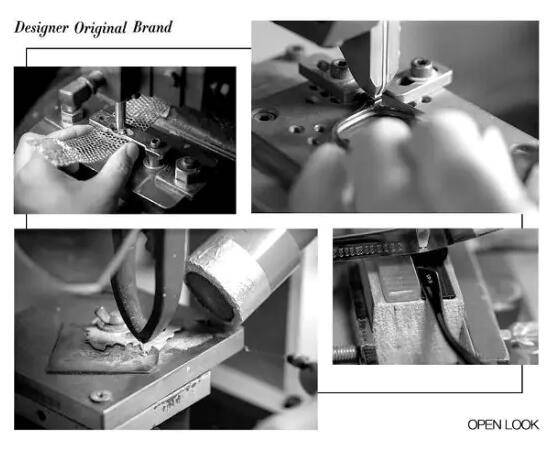 Designer Original Brand

OPEN LOOK