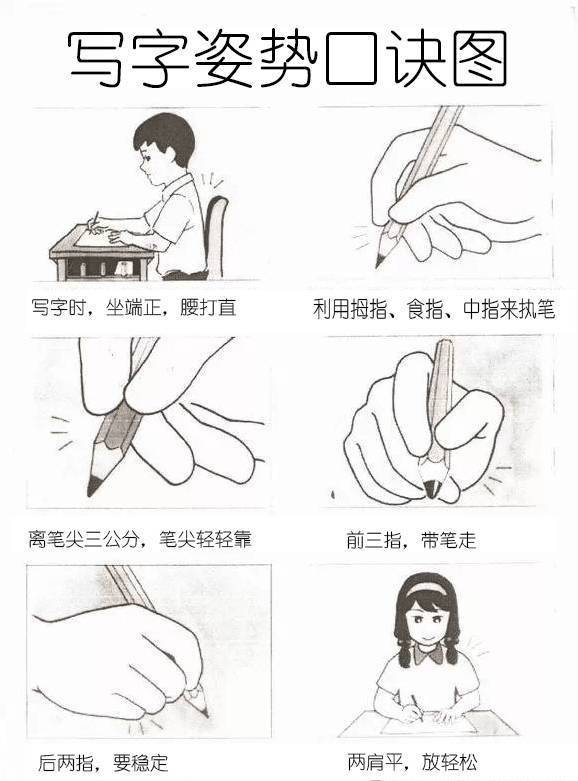 写字姿势口诀图

写字时，坐端正，腰打直

利用拇指、食指、中指来执笔

离笔尖三公分，笔尖轻轻靠

前三指，带笔走

后两指，要稳定

两肩平，放轻松