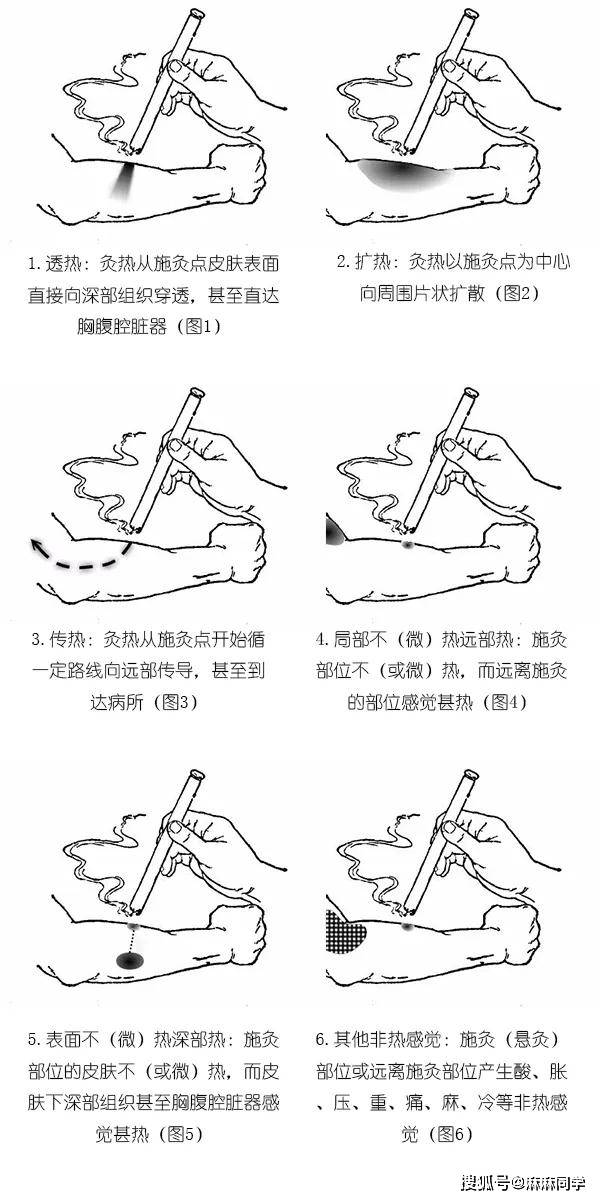 1. 透热：灸热从施灸点皮肤表面直接向深部组织穿透，甚至直达胸腹腔脏器（图1）

2. 扩热：灸热以施灸点为中心向周围片状扩散（图2）

3. 传热：灸热从施灸点开始循一定路线向远部传导，甚至到达病所（图3）

4. 局部不（微）热远部热：施灸部位不（或微）热，而远离施灸的部位感觉甚热（图4）

5. 表面不（微）热深部热：施灸部位的皮肤不（或微）热，而皮肤下深部组织甚至胸腹腔脏器感觉甚热（图5）

6. 其他非热感觉：施灸（悬灸）部位或远离施灸部位产生酸、胀、压、重、痛、麻、冷等非热感觉（图6）

搜狐号@麻麻同学