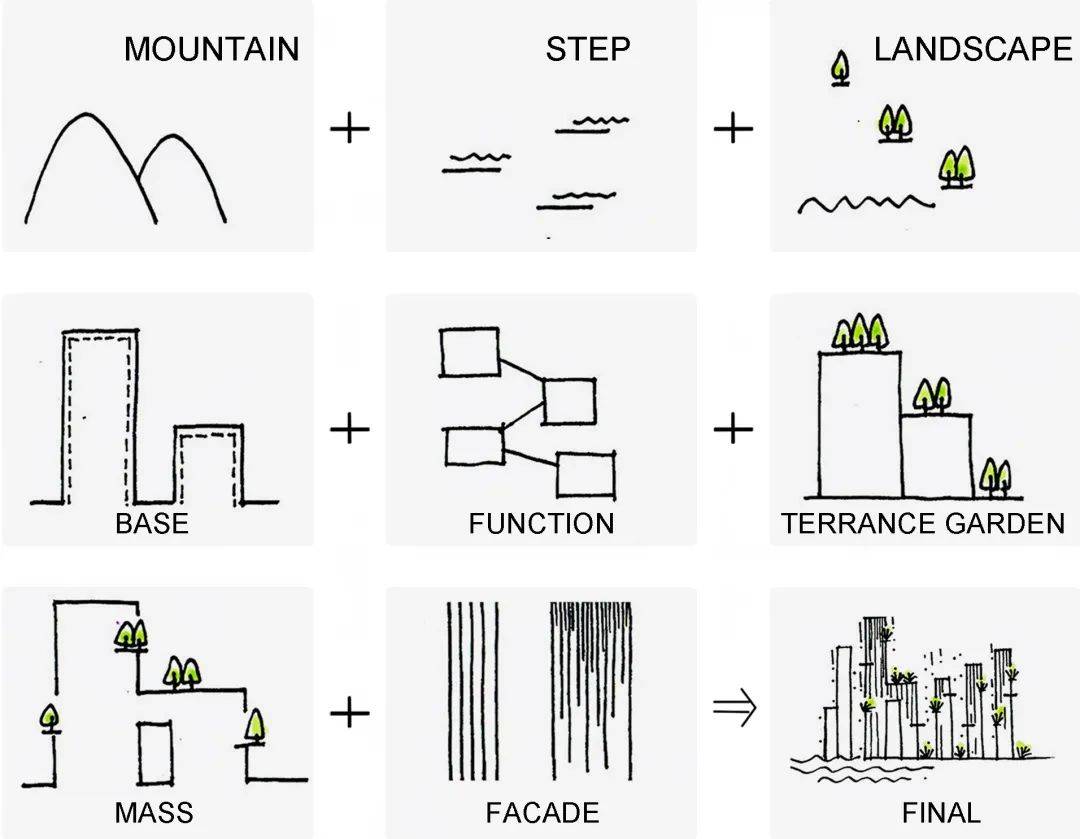 MOUNTAIN + STEP + LANDSCAPE

BASE + FUNCTION + TERRANCE GARDEN

MASS + FACADE ⇒ FINAL