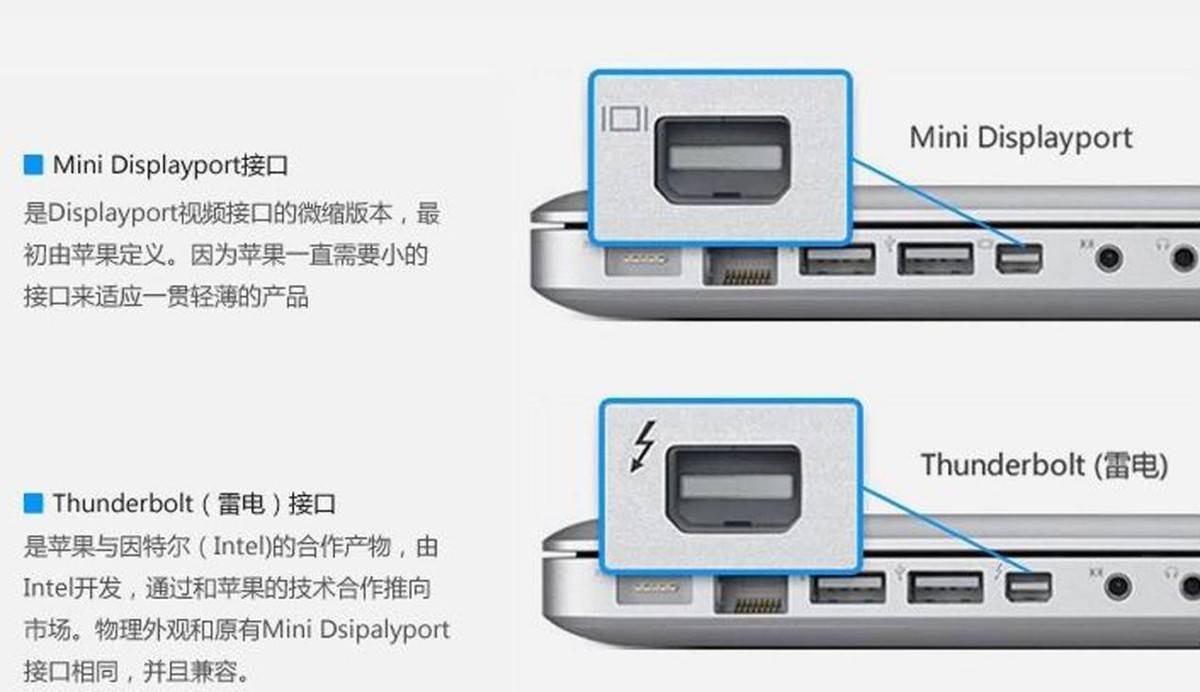 Mini Displayport接口

是Displayport视频接口的微缩版本，最初由苹果定义。因为苹果一直需要小的接口来适应一贯轻薄的产品

Mini Displayport

Thunderbolt（雷电）接口

是苹果与因特尔（Intel)的合作产物，由Intel开发，通过和苹果的技术合作推向市场。物理外观和原有Mini Dsipalyport接口相同，并且兼容。

Thunderbolt (雷电)