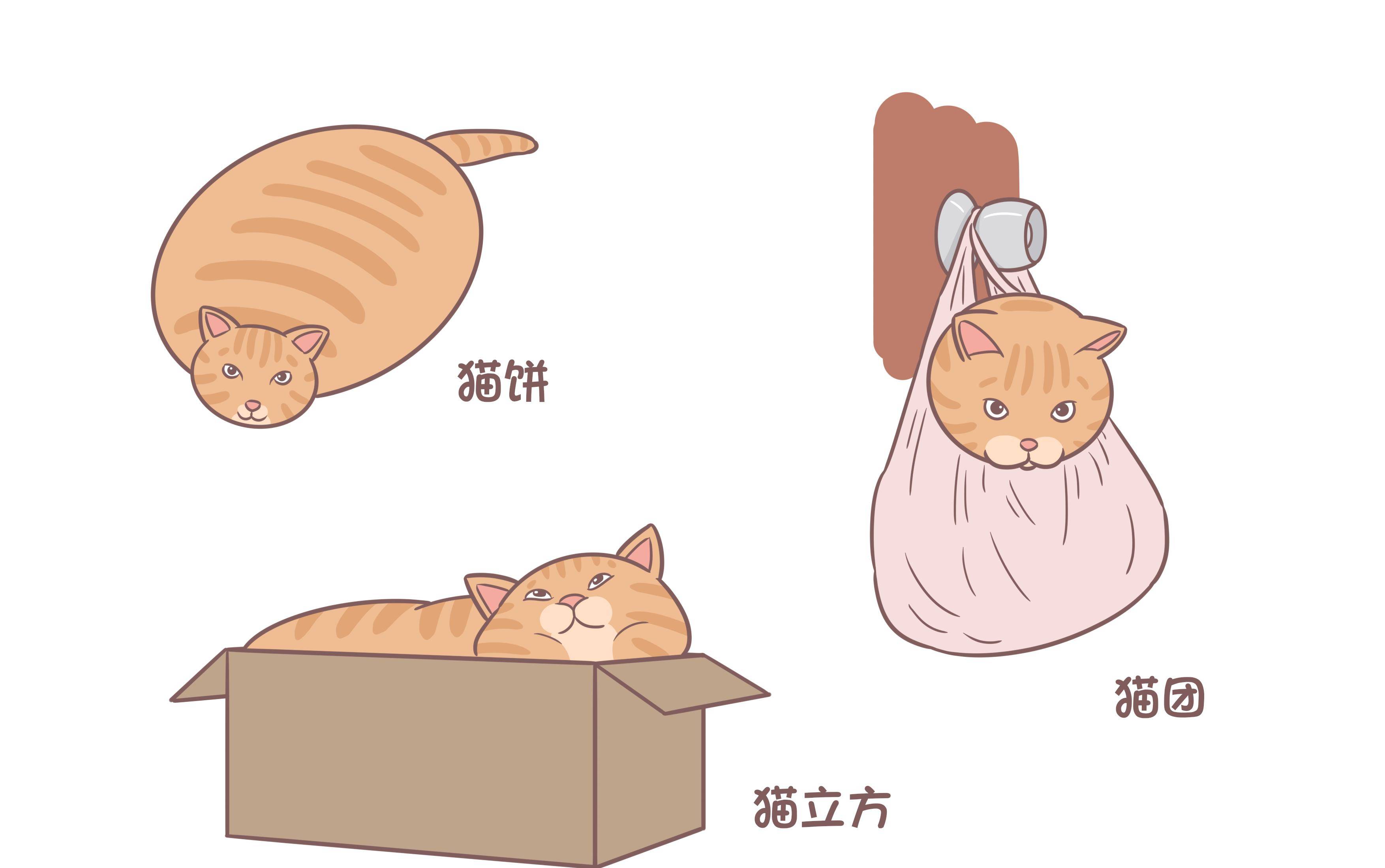 猫饼

猫团

猫立方