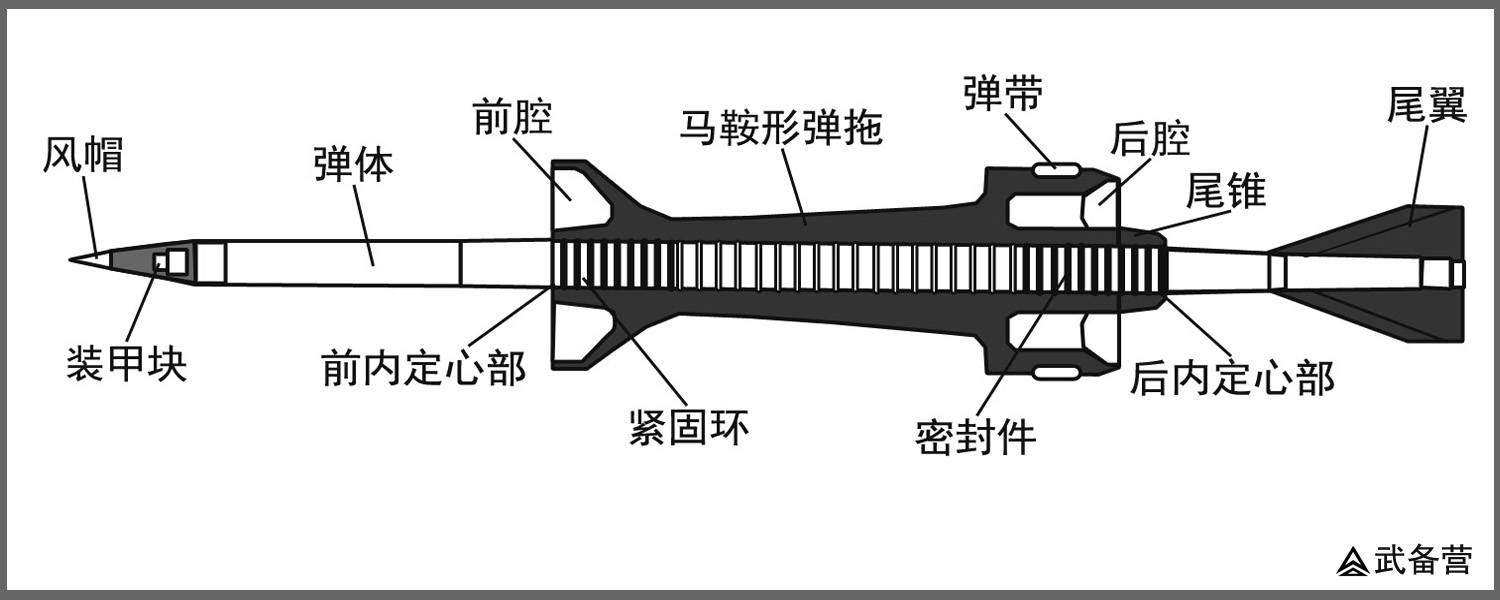 风帽
弹体
前腔
马鞍形弹拖
弹带
后腔
尾锥
尾翼
装甲块
前内定心部
紧固环
密封件
后内定心部
武备营