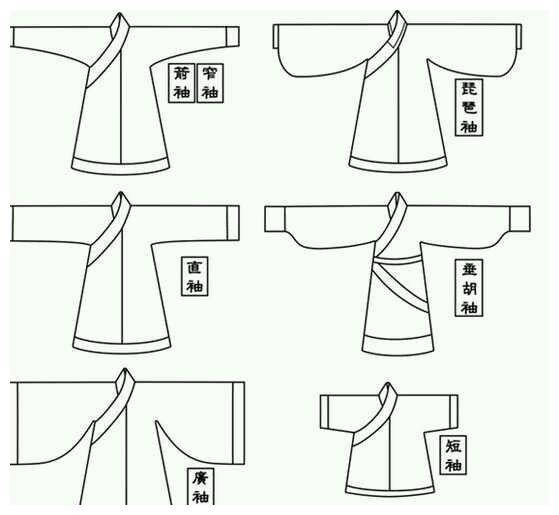 箭袖 窄袖

琵琶袖

直袖

垂胡袖

廣袖

短袖