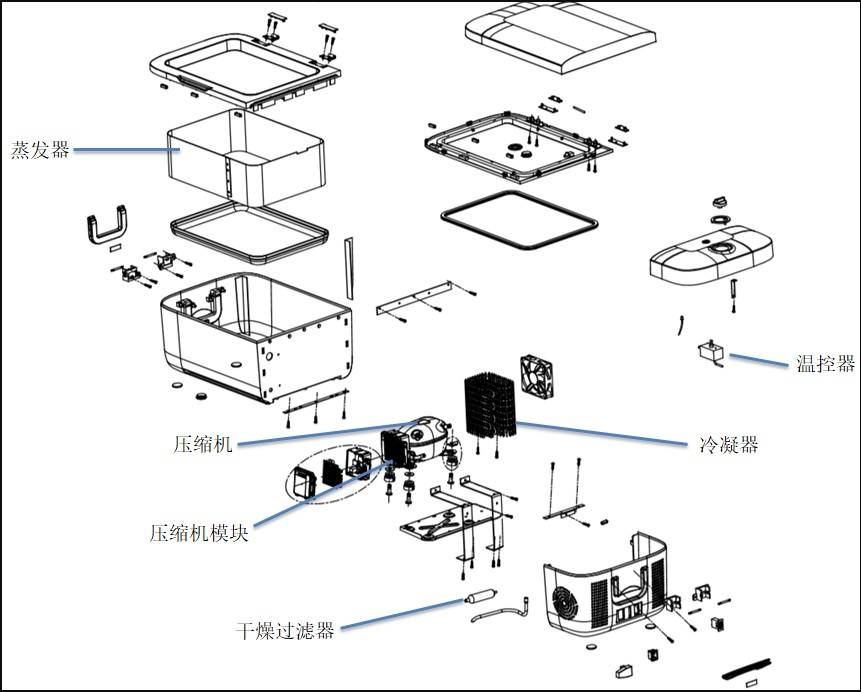 蒸发器

温控器

压缩机

冷凝器

压缩机模块

干燥过滤器