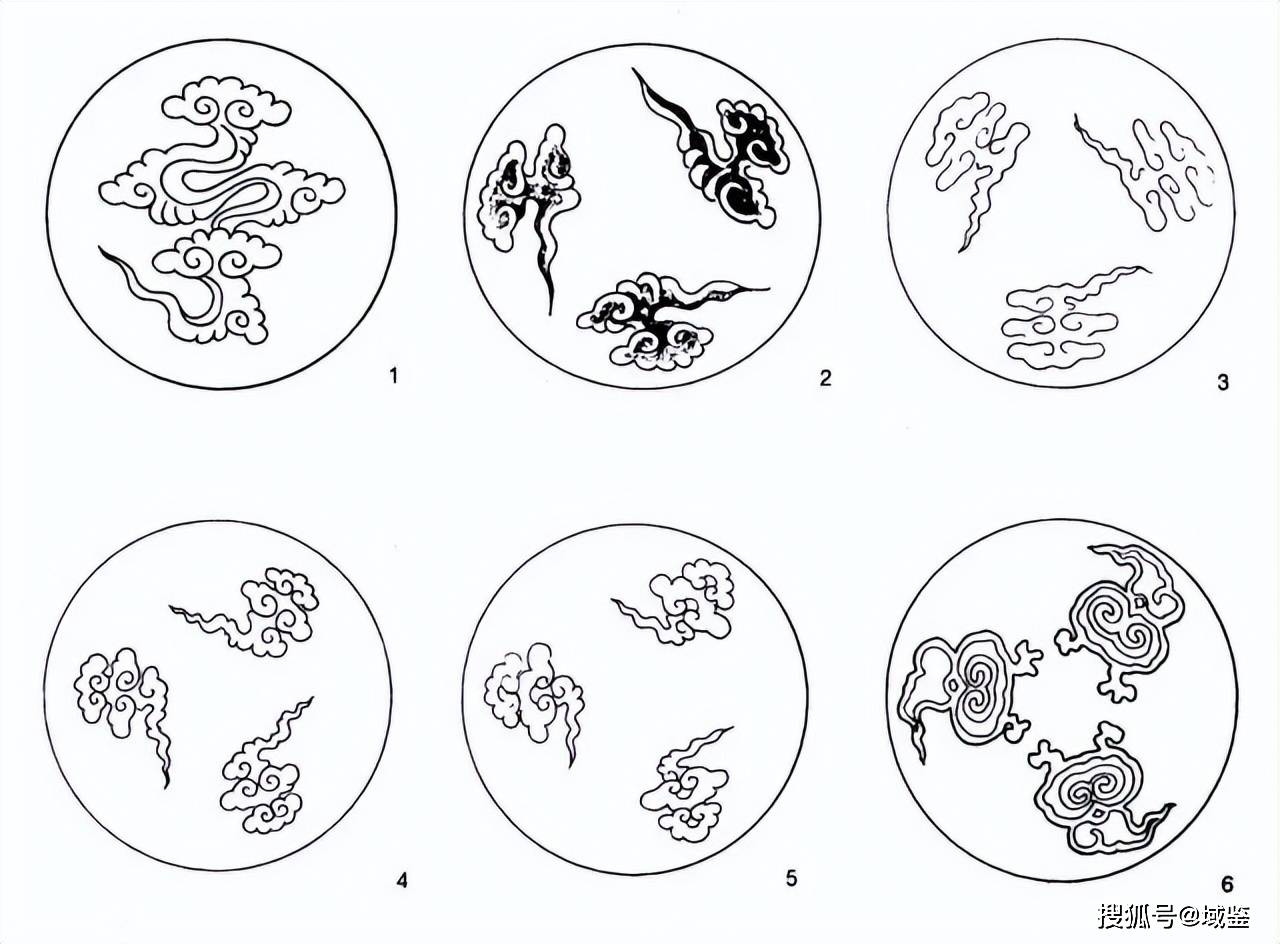 1

2

3

4

5

6

搜狐号@域鉴