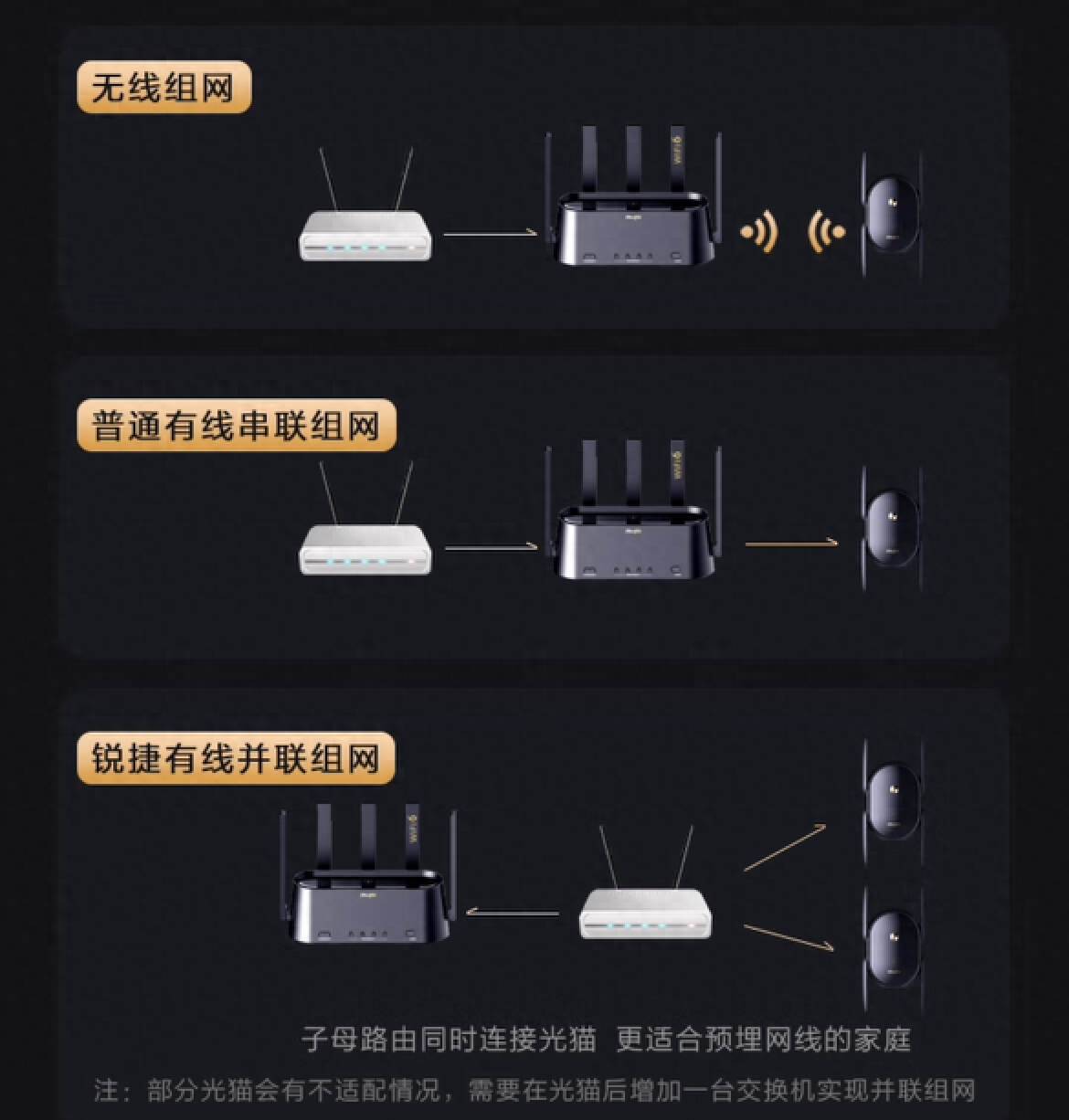 无线组网

WiFi 6

普通有线串联组网

WiFi 6

锐捷有线并联组网

WiFi 6

子母路由同时连接光猫 更适合预埋网线的家庭

注：部分光猫会有不适配情况，需要在光猫后增加一台交换机实现并联组网