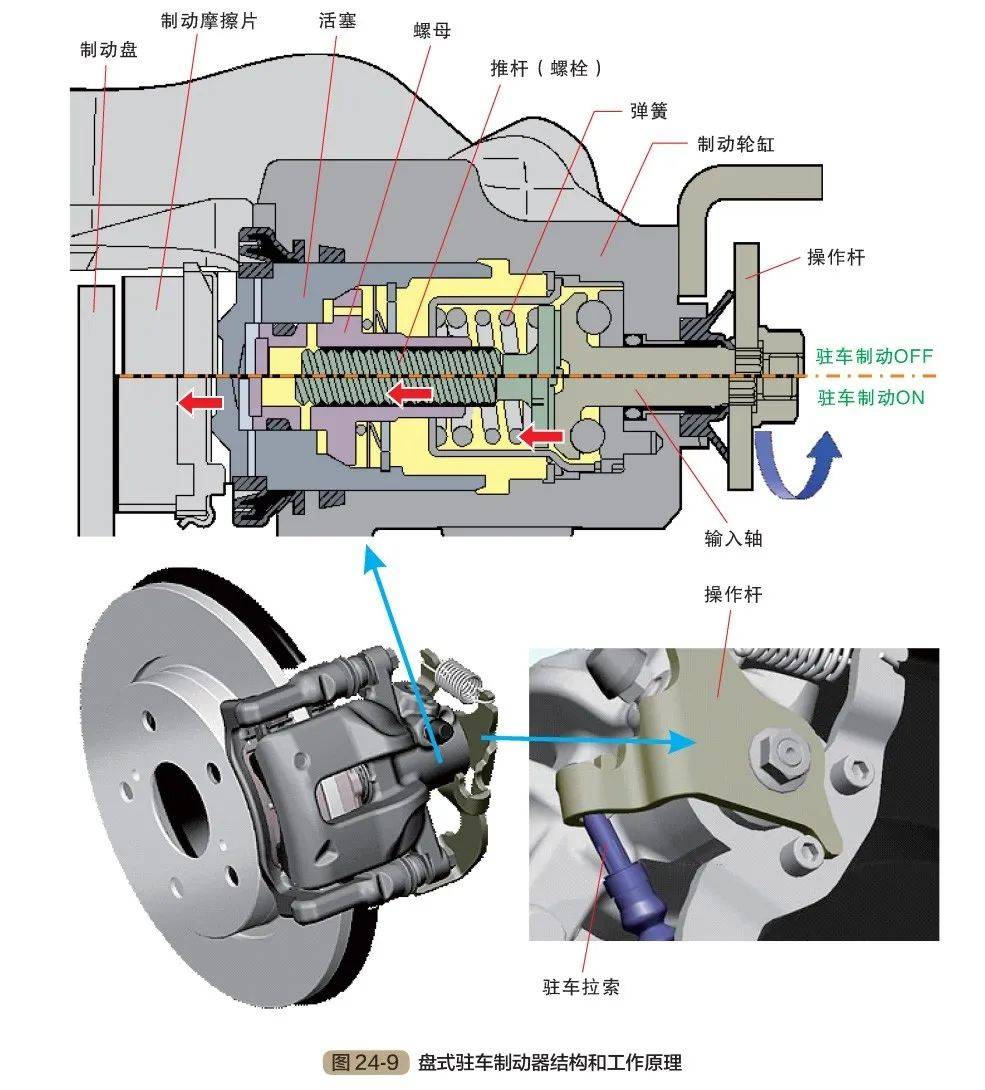 制动盘
制动摩擦片
活塞
螺母
推杆（螺栓）
弹簧
制动轮缸
操作杆
驻车制动OFF
驻车制动ON
输入轴
操作杆
驻车拉索
图 24-9 盘式驻车制动器结构和工作原理