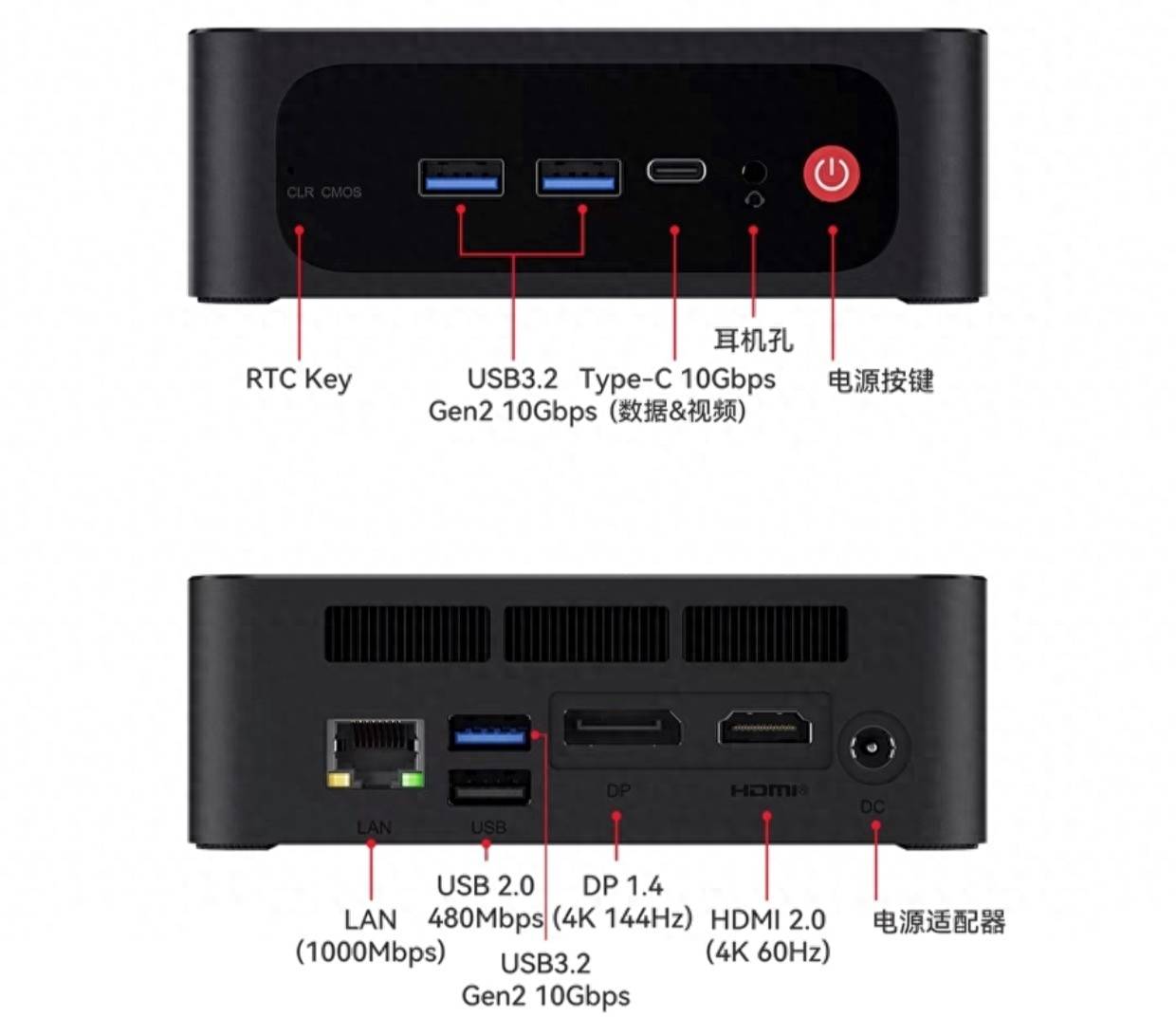 CLR CMOS

RTC Key

USB3.2
Gen2 10Gbps

Type-C 10Gbps
(数据&视频)

耳机孔

电源按键

LAN

USB

DP

HDMI

DC

LAN
(1000Mbps)

USB 2.0
480Mbps

USB3.2
Gen2 10Gbps

DP 1.4
(4K 144Hz)

HDMI 2.0
(4K 60Hz)

电源适配器