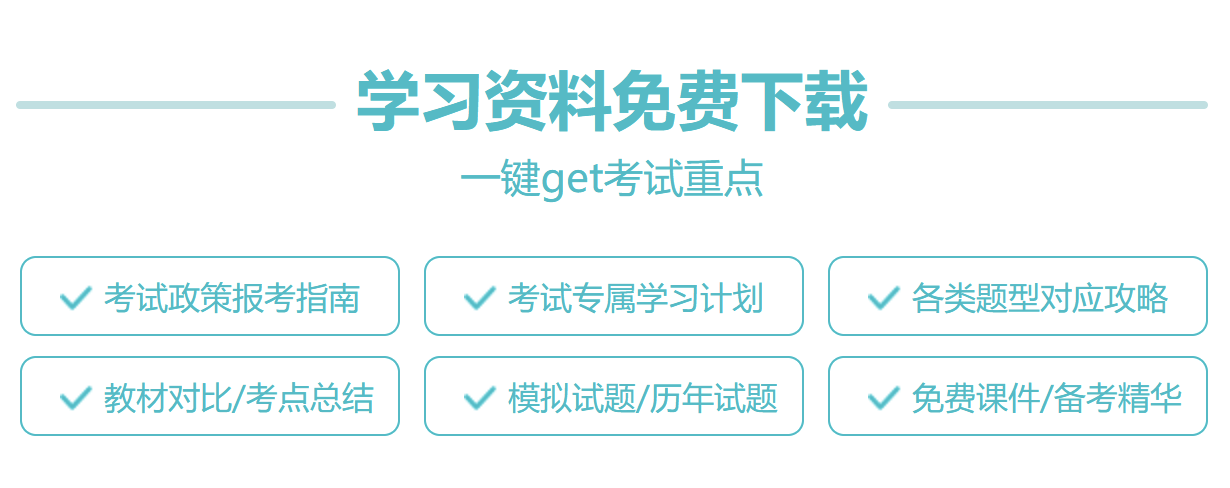 学习资料免费下载

一键get考试重点

考试政策报考指南

考试专属学习计划

各类题型对应攻略

教材对比/考点总结

模拟试题/历年试题

免费课件/备考精华