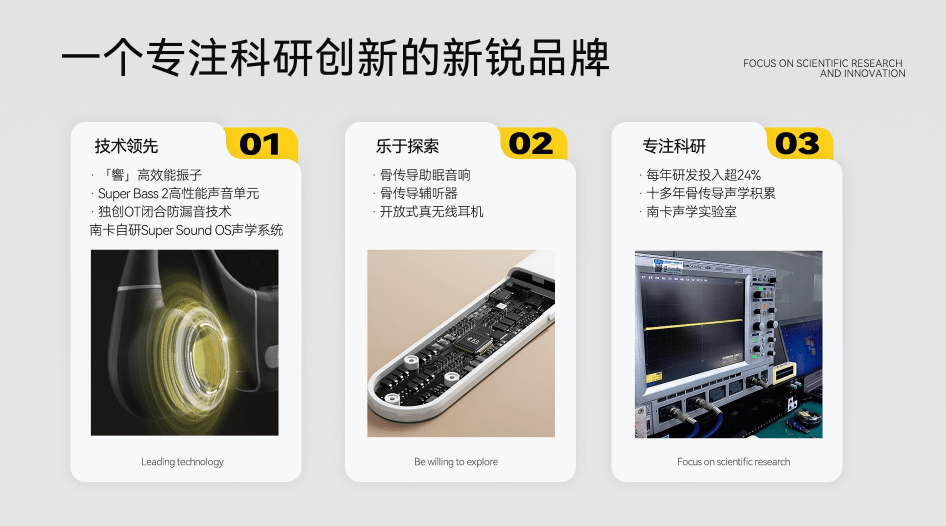 一个专注科研创新的新锐品牌

FOCUS ON SCIENTIFIC RESEARCH AND INNOVATION

技术领先 01

· 「響」高效能振子
· Super Bass 2高性能声音单元
· 独创OT闭合防漏音技术
南卡自研Super Sound OS声学系统

Leading technology

乐于探索 02

· 骨传导助眠音响
· 骨传导辅听器
· 开放式真无线耳机

Be willing to explore

专注科研 03

· 每年研发投入超24%
· 十多年骨传导声学积累
· 南卡声学实验室

Focus on scientific research