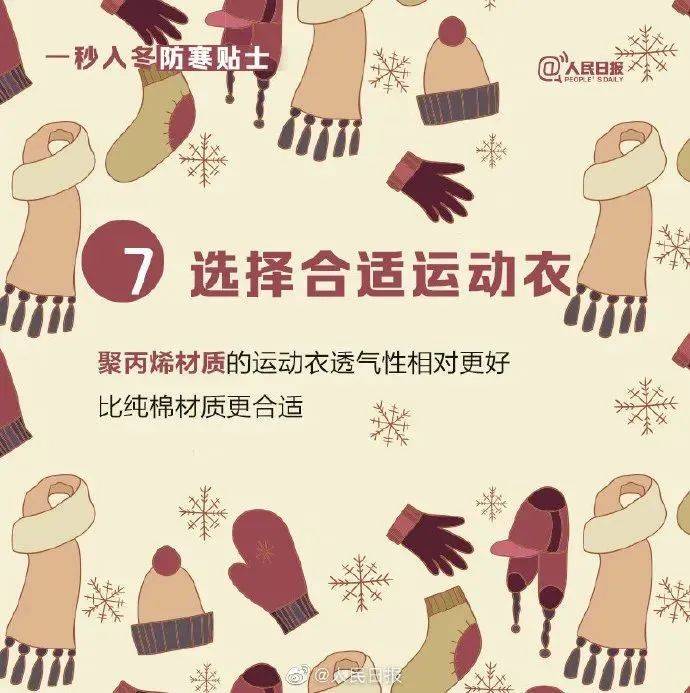 一秒入冬防寒贴士

@人民日报
PEOPLE'S DAILY

7 选择合适运动衣

聚丙烯材质的运动衣透气性相对更好
比纯棉材质更合适

@人民日报