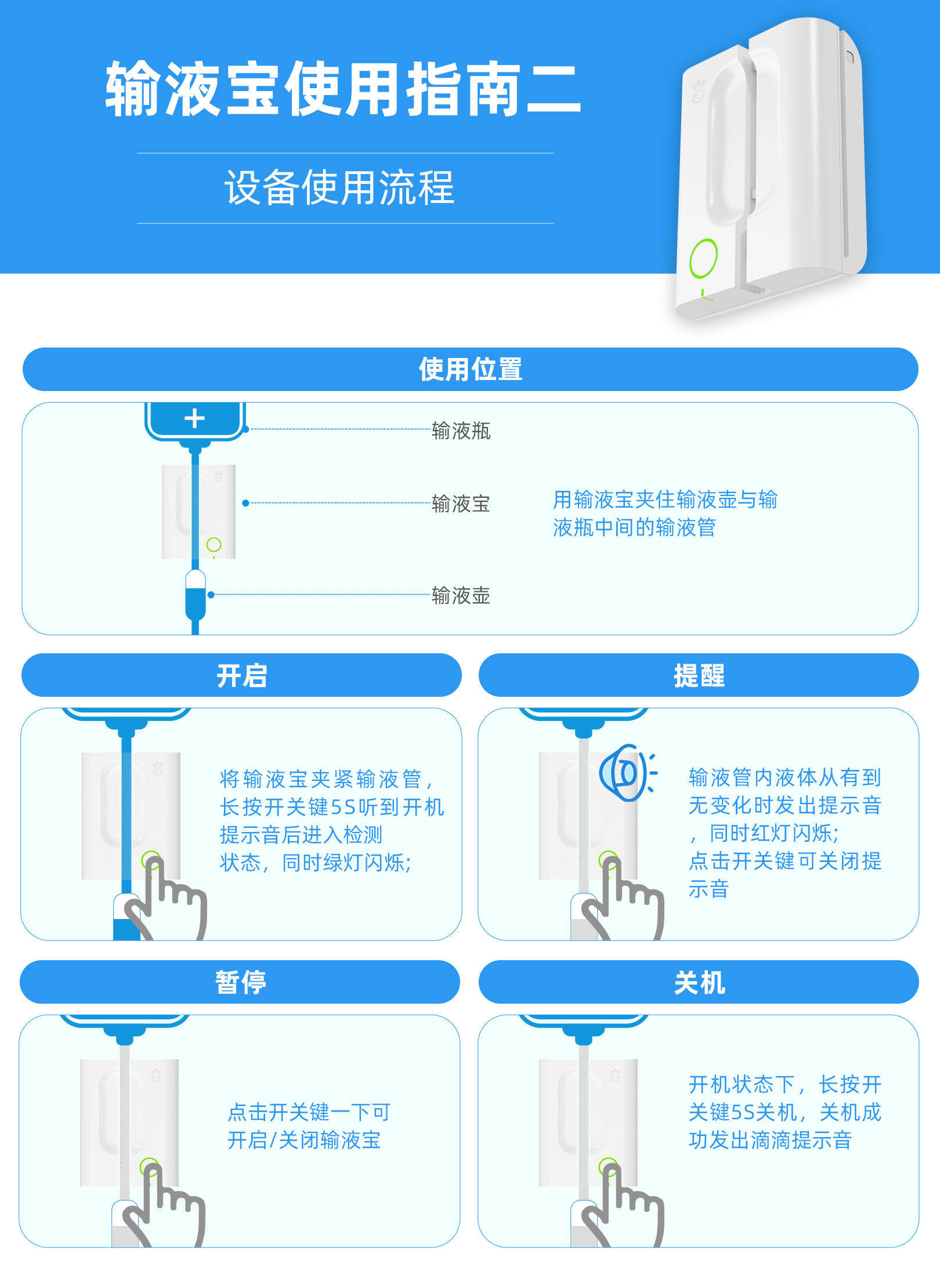 输液宝使用指南二

设备使用流程

使用位置

+

输液瓶

输液宝

输液壶

用输液宝夹住输液壶与输液瓶中间的输液管

开启

将输液宝夹紧输液管，长按开关键5S听到开机提示音后进入检测状态，同时绿灯闪烁；

提醒

输液管内液体从有到无变化时发出提示音，同时红灯闪烁；
点击开关键可关闭提示音

暂停

点击开关键一下可开启/关闭输液宝

关机

开机状态下，长按开关键5S关机，关机成功发出滴滴提示音