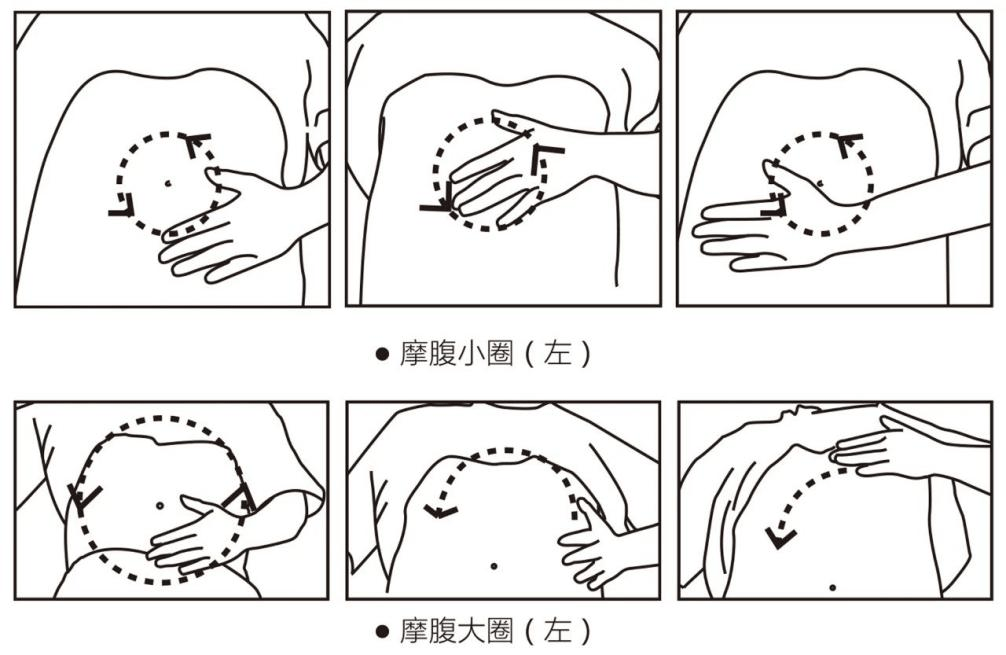 ● 摩腹小圈（左）

● 摩腹大圈（左）