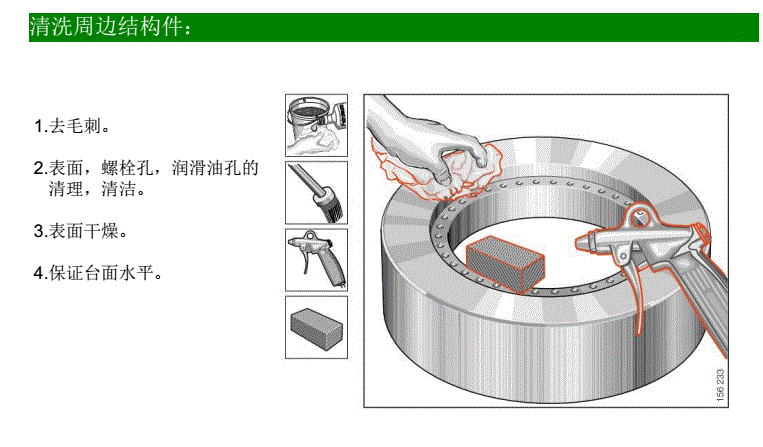 清洗周边结构件：

1.去毛刺。

2.表面，螺栓孔，润滑油孔的清理，清洁。

3.表面干燥。

4.保证台面水平。

156 233