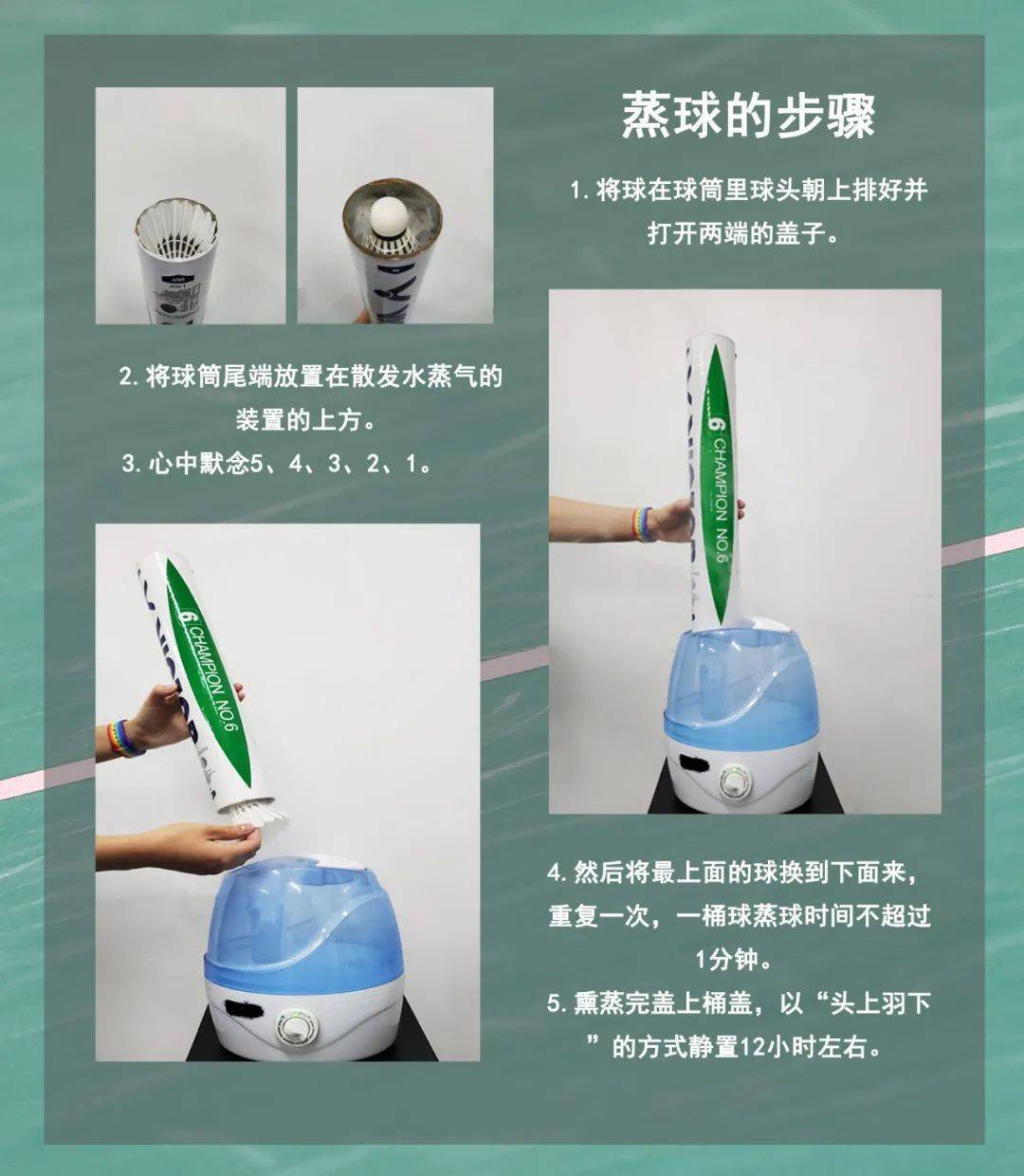 蒸球的步骤

1. 将球在球筒里球头朝上排好并打开两端的盖子。

2. 将球筒尾端放置在散发水蒸气的装置的上方。

3. 心中默念5、4、3、2、1。

6 CHAMPION NO.6

6 CHAMPION NO.6

4. 然后将最上面的球换到下面来，重复一次，一桶球蒸球时间不超过1分钟。

5. 熏蒸完盖上桶盖，以“头上羽下”的方式静置12小时左右。