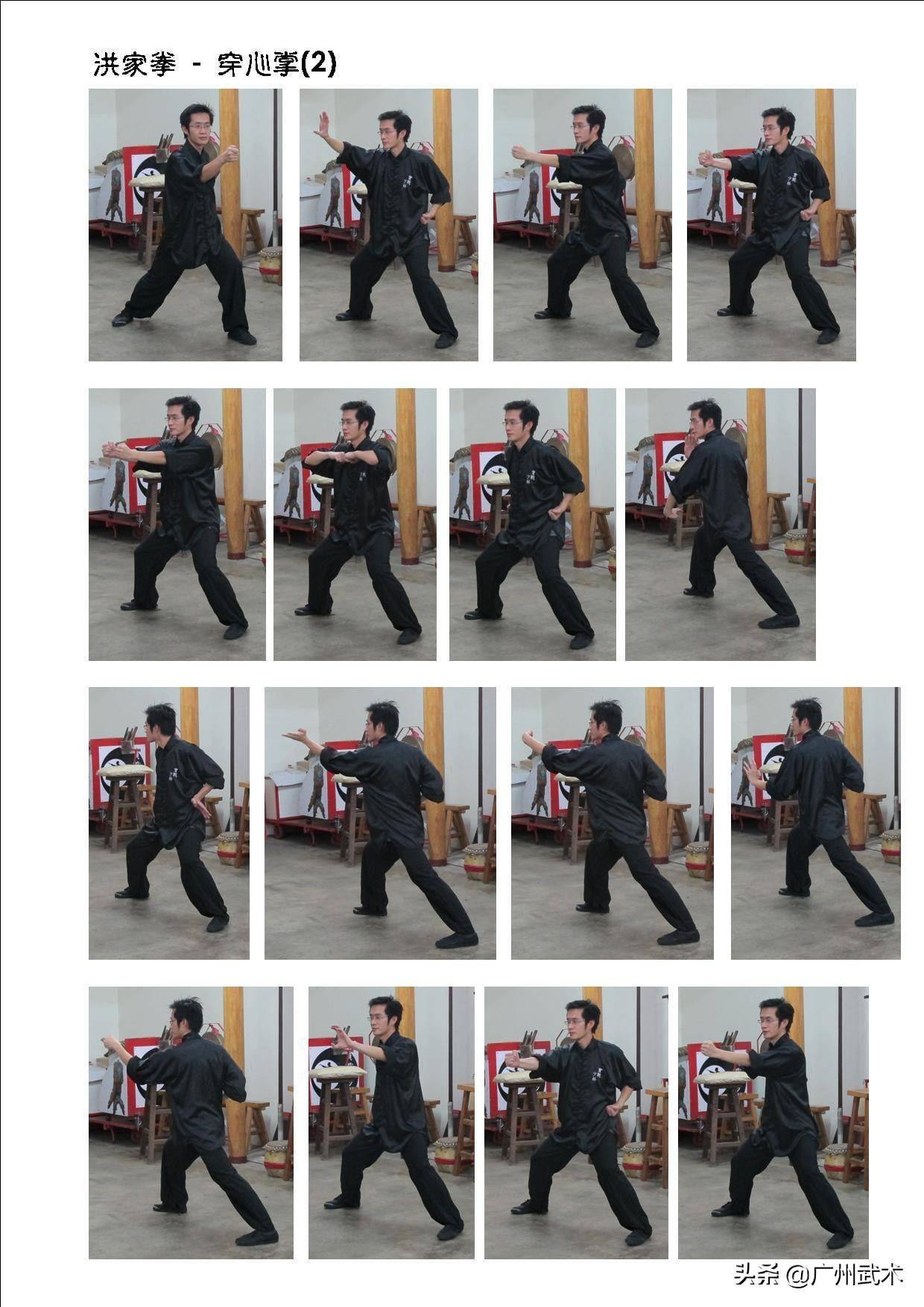 洪家拳 - 穿心掌(2)

头条 @广州武术