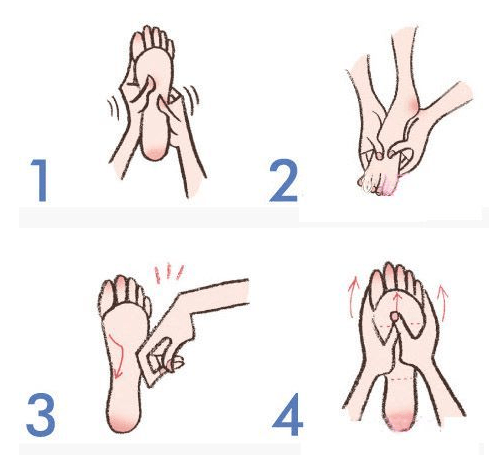 1

2

3

4