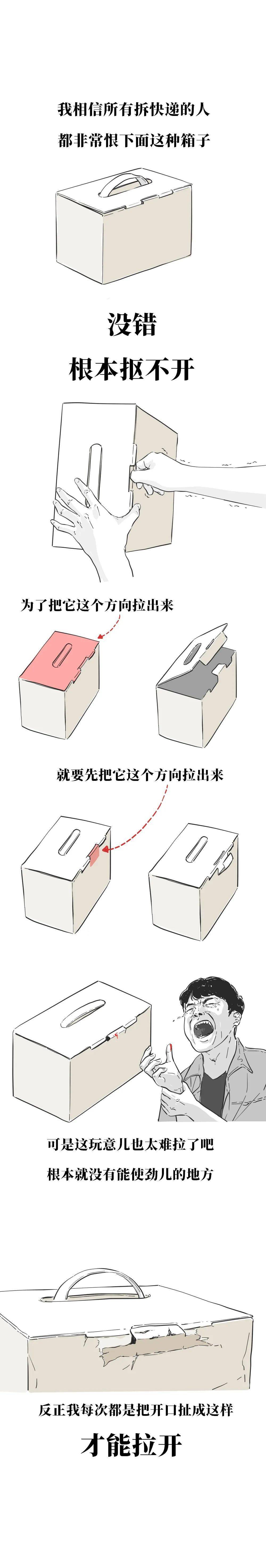 我相信所有拆快递的人
都非常恨下面这种箱子

没错
根本抠不开

为了把它这个方向拉出来

就要先把它这个方向拉出来

可是这玩意儿也太难拉了吧
根本就没有能使劲儿的地方

反正我每次都是把开口扯成这样
才能拉开