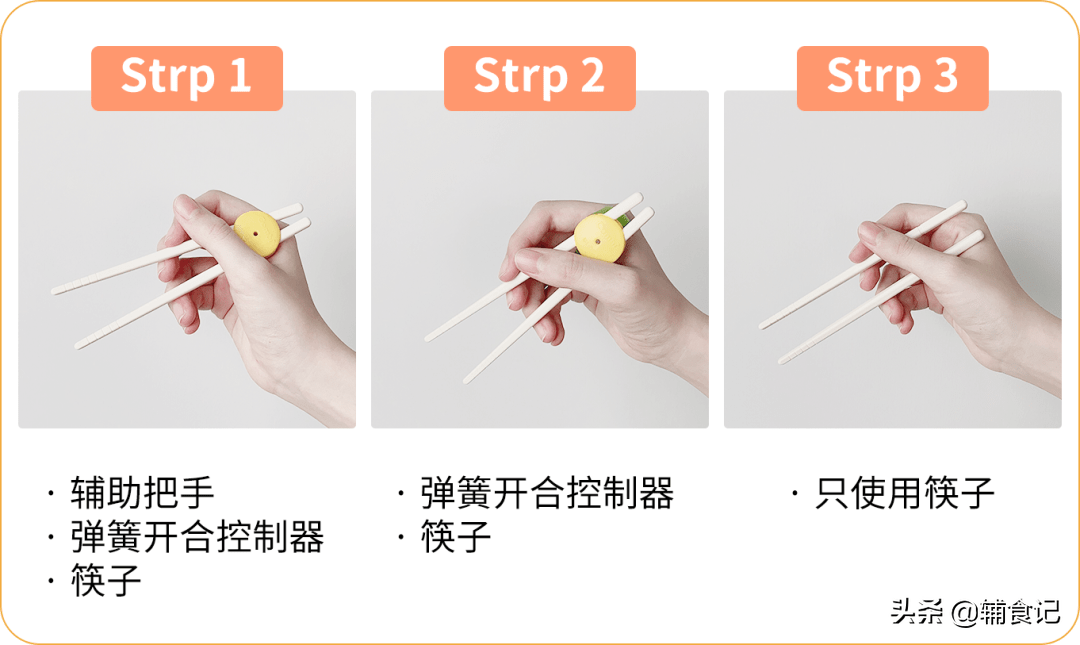 Strp 1

· 辅助把手
· 弹簧开合控制器
· 筷子

Strp 2

· 弹簧开合控制器
· 筷子

Strp 3

· 只使用筷子

头条 @辅食记