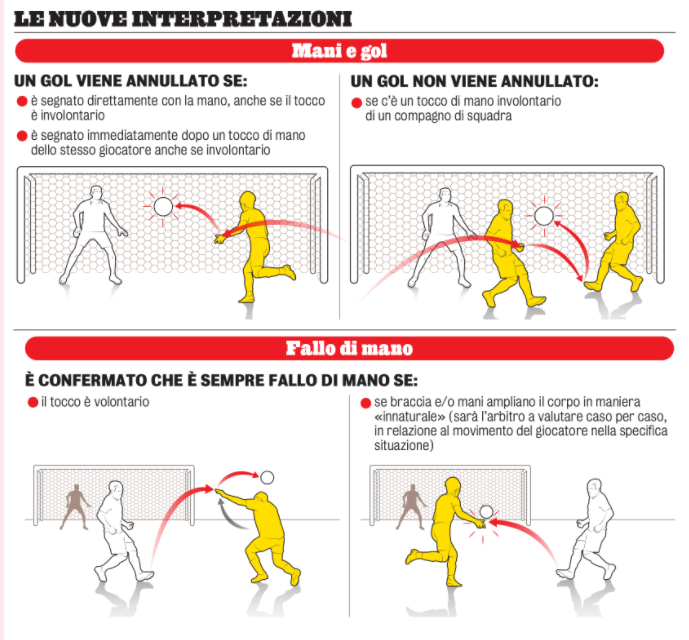 LE NUOVE INTERPRETAZIONI

Mani e gol

UN GOL VIENE ANNULLATO SE:

è segnato direttamente con la mano, anche se il tocco è involontario

è segnato immediatamente dopo un tocco di mano dello stesso giocatore anche se involontario

UN GOL NON VIENE ANNULLATO:

se c'è un tocco di mano involontario di un compagno di squadra

Fallo di mano

È CONFERMATO CHE È SEMPRE FALLO DI MANO SE:

il tocco è volontario

se braccia e/o mani ampliano il corpo in maniera «innaturale» (sarà l'arbitro a valutare caso per caso, in relazione al movimento del giocatore nella specifica situazione)