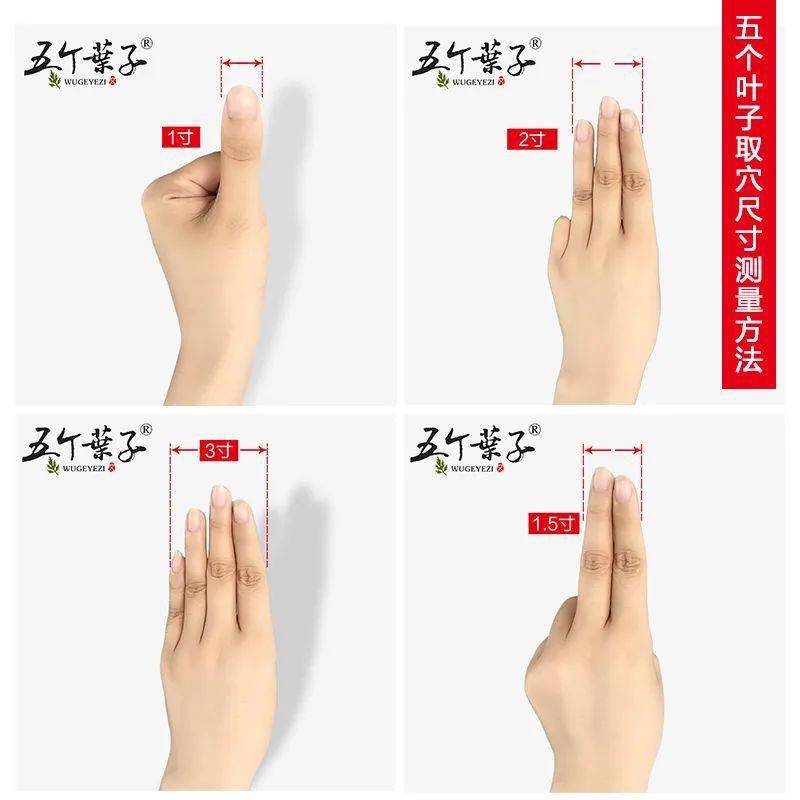 五个葉子®
WUGEYEZI
1寸

五个葉子®
WUGEYEZI
2寸

五个叶子取穴尺寸测量方法

五个葉子®
WUGEYEZI
3寸

五个葉子®
WUGEYEZI
1.5寸