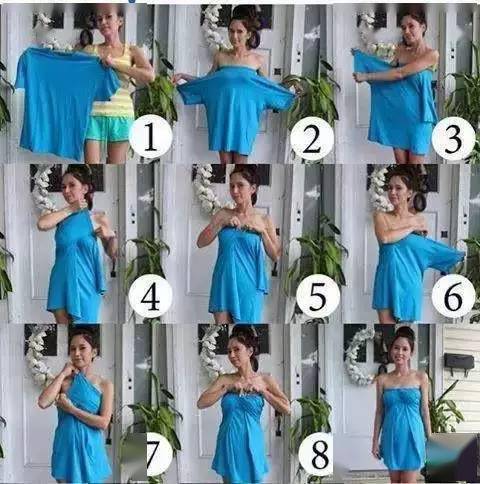 1
2
3
4
5
6
7
8