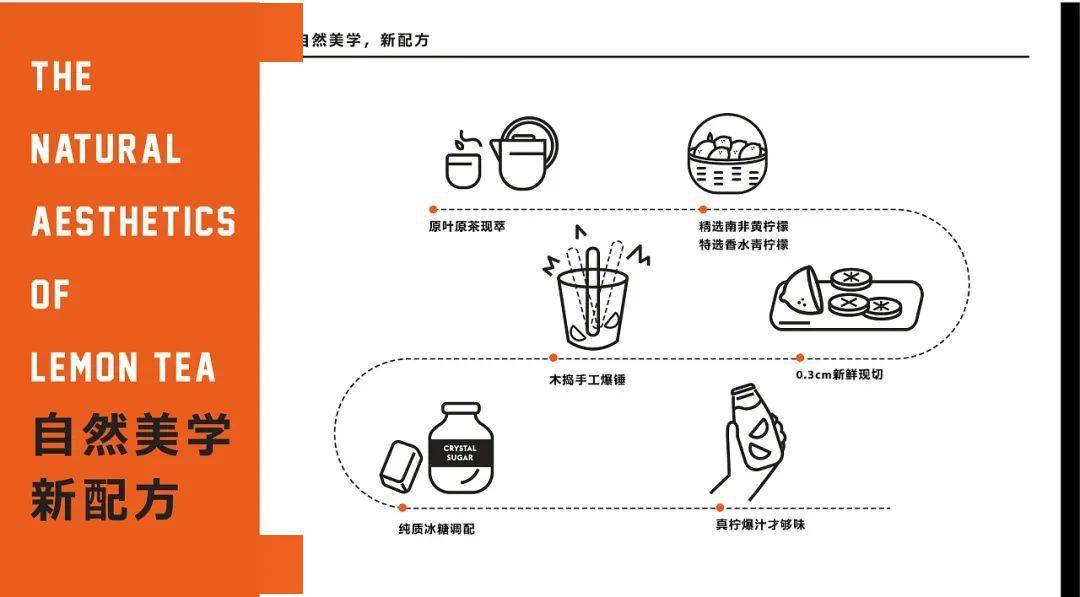 THE
NATURAL
AESTHETICS
OF
LEMON TEA
自然美学
新配方

自然美学，新配方

原叶原茶现萃

精选南非黄柠檬
特选香水青柠檬

木捣手工爆锤

0.3cm新鲜现切

CRYSTAL
SUGAR

纯质冰糖调配

真柠爆汁才够味