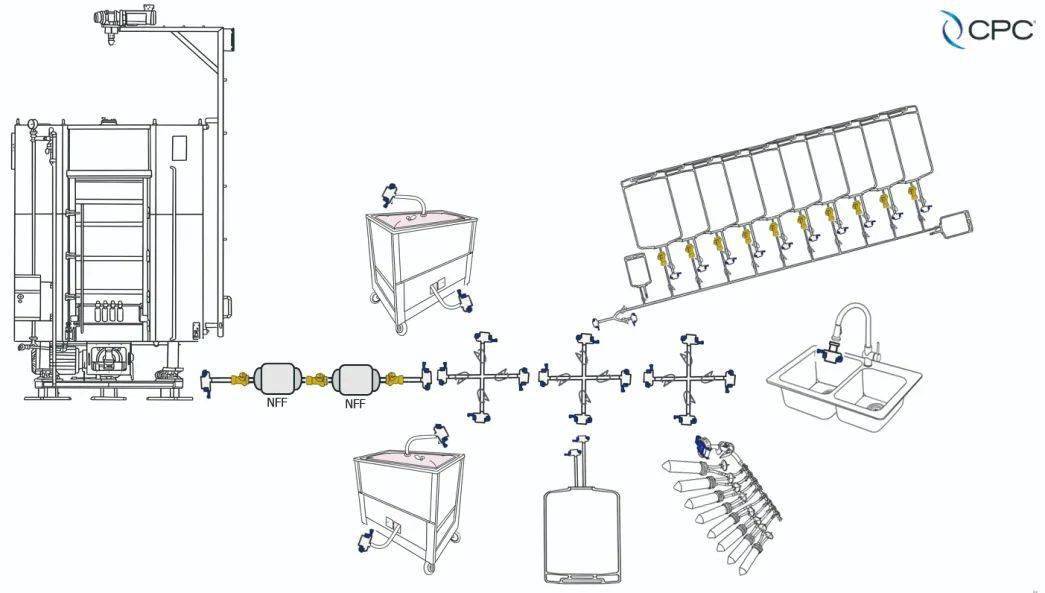 CPC

NFF

NFF